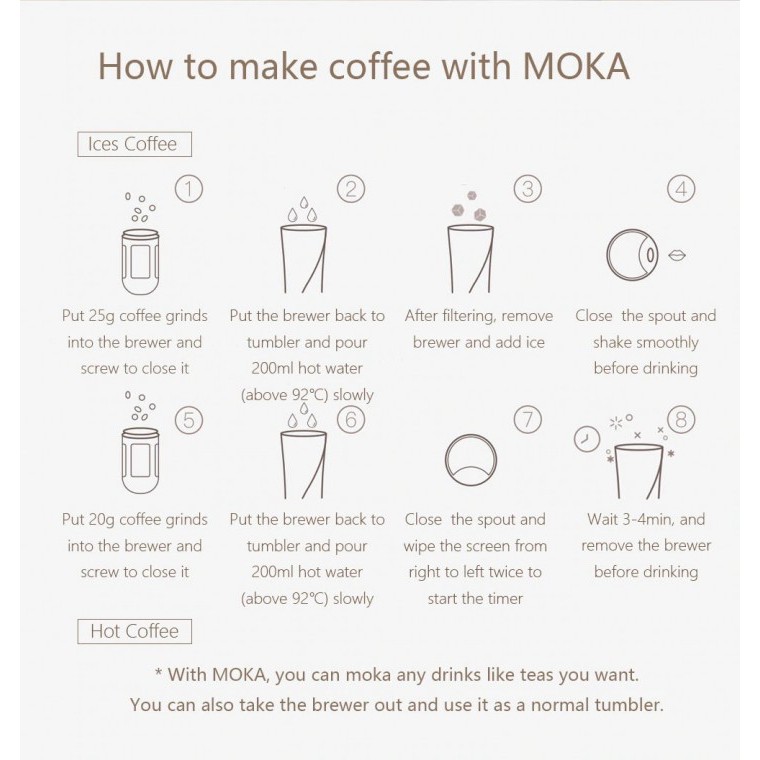 How to make coffee with MOKA

Ices Coffee

①
Put 25g coffee grinds into the brewer and screw to close it

②
Put the brewer back to tumbler and pour 200ml hot water (above 92°C) slowly

③
After filtering, remove brewer and add ice

④
Close the spout and shake smoothly before drinking

⑤
Put 20g coffee grinds into the brewer and screw to close it

⑥
Put the brewer back to tumbler and pour 200ml hot water (above 92°C) slowly

⑦
Close the spout and wipe the screen from right to left twice to start the timer

⑧
Wait 3-4min, and remove the brewer before drinking

Hot Coffee

* With MOKA, you can moka any drinks like teas you want.
You can also take the brewer out and use it as a normal tumbler.