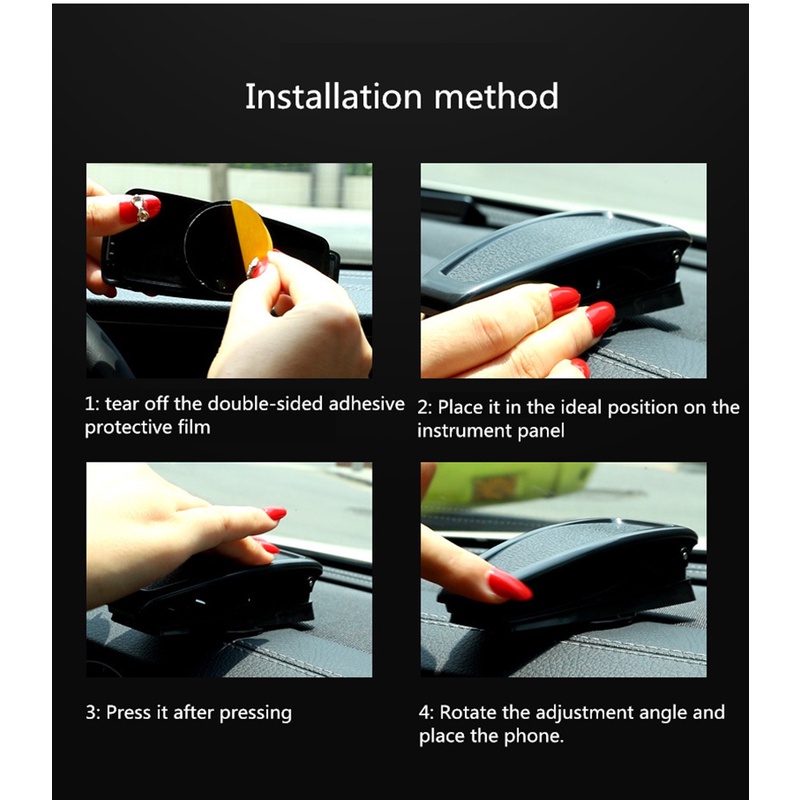 Installation method

1: tear off the double-sided adhesive protective film

2: Place it in the ideal position on the instrument panel

3: Press it after pressing

4: Rotate the adjustment angle and place the phone.