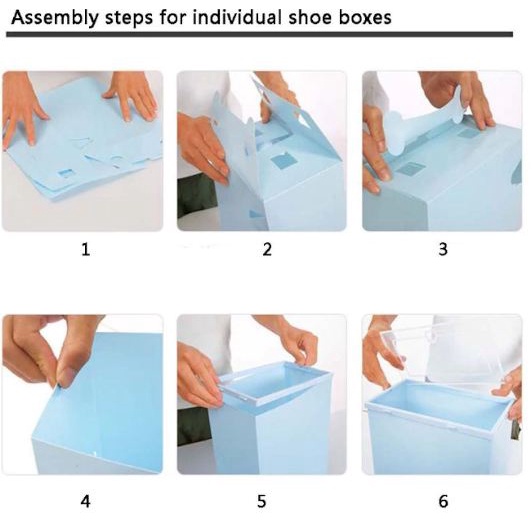 Assembly steps for individual shoe boxes

1

2

3

4

5

6