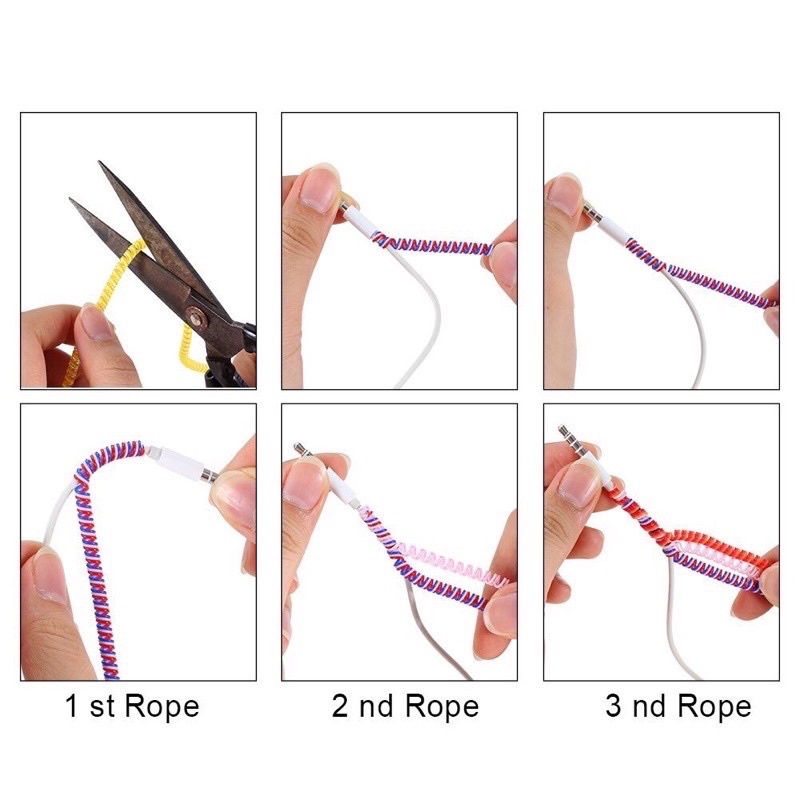 1 st Rope

2 nd Rope

3 nd Rope