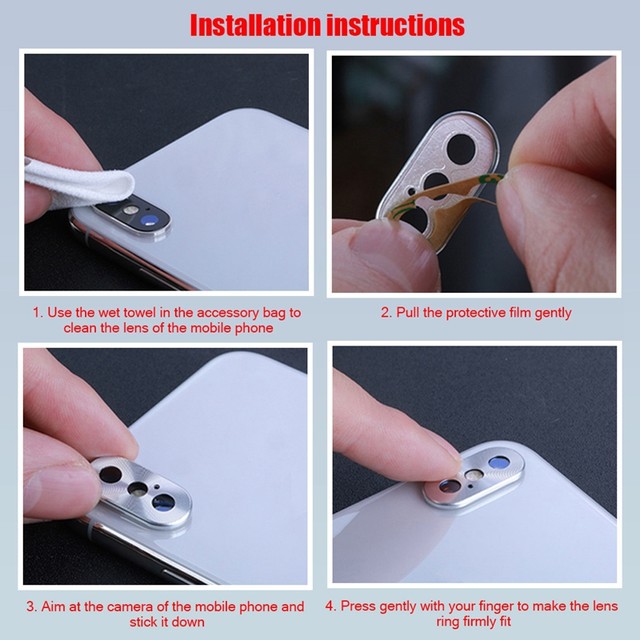 Installation instructions

1. Use the wet towel in the accessory bag to clean the lens of the mobile phone

2. Pull the protective film gently

3. Aim at the camera of the mobile phone and stick it down

4. Press gently with your finger to make the lens ring firmly fit