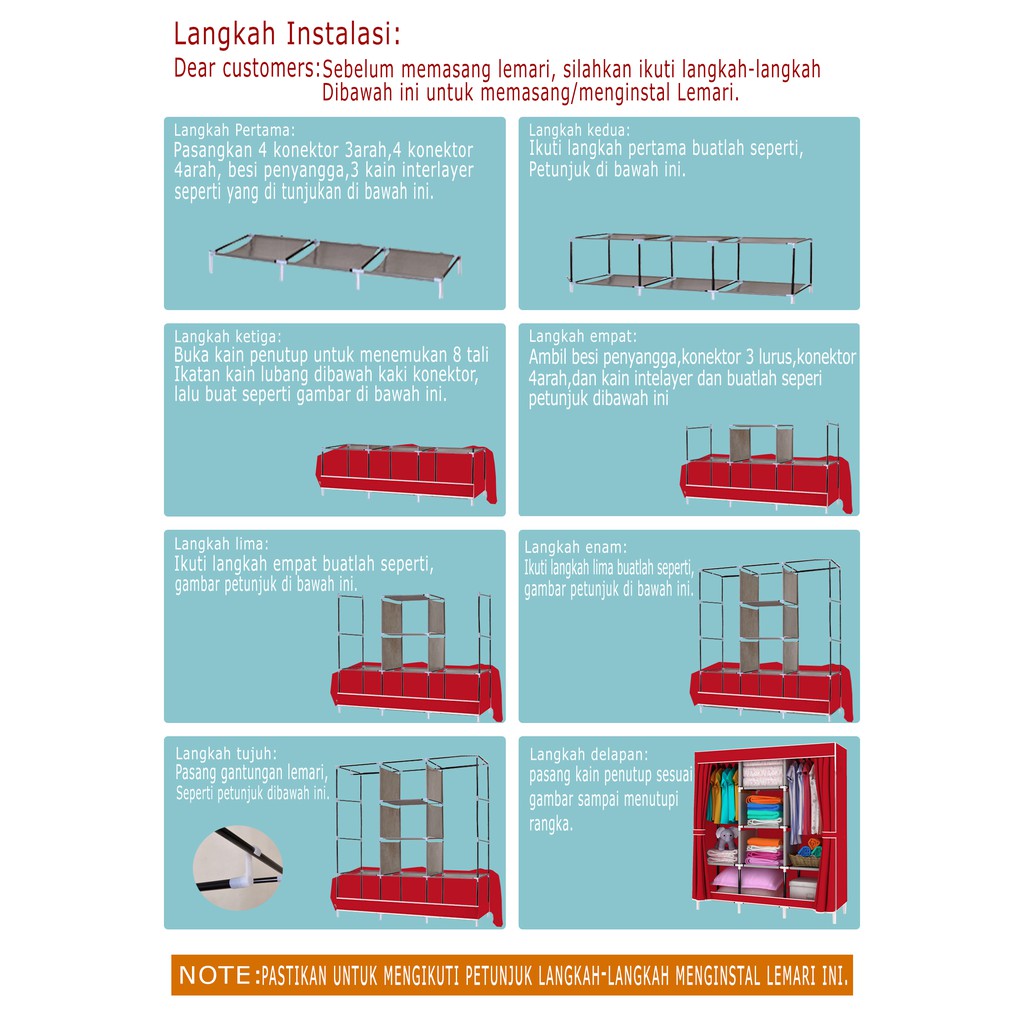 Langkah Instalasi:

Dear customers:Sebelum memasang lemari, silahkan ikuti langkah-langkah Dibawah ini untuk memasang/menginstal Lemari.

Langkah Pertama:
Pasangkan 4 konektor 3arah,4 konektor 4arah, besi penyangga,3 kain interlayer seperti yang di tunjukan di bawah ini.

Langkah kedua:
Ikuti langkah pertama buatlah seperti, Petunjuk di bawah ini.

Langkah ketiga:
Buka kain penutup untuk menemukan 8 tali Ikatan kain lubang dibawah kaki konektor, lalu buat seperti gambar di bawah ini.

Langkah empat:
Ambil besi penyangga,konektor 3 lurus,konektor 4arah,dan kain intelayer dan buatlah seperi petunjuk dibawah ini

Langkah lima:
Ikuti langkah empat buatlah seperti, gambar petunjuk di bawah ini.

Langkah enam:
Ikuti langkah lima buatlah seperti, gambar petunjuk di bawah ini.

Langkah tujuh:
Pasang gantungan lemari, Seperti petunjuk dibawah ini.

Langkah delapan:
pasang kain penutup sesuai gambar sampai menutupi rangka.

NOTE:PASTIKAN UNTUK MENGIKUTI PETUNJUK LANGKAH-LANGKAH MENGINSTAL LEMARI INI.