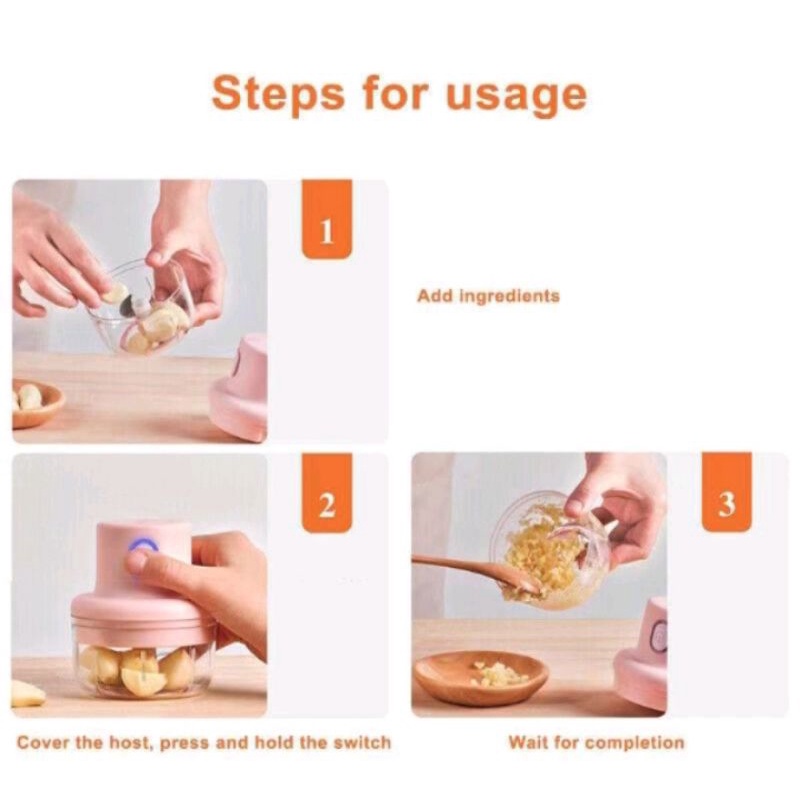 Steps for usage

1

Add ingredients

2

Cover the host, press and hold the switch

3

Wait for completion