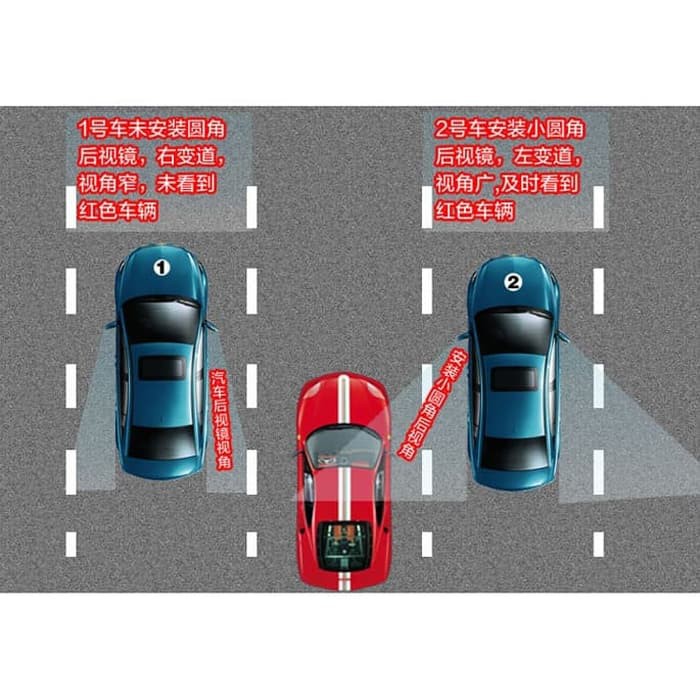 1号车未安装圆角后视镜，右变道，视角窄，未看到红色车辆

2号车安装小圆角后视镜，左变道，视角广，及时看到红色车辆

1

2

汽车后视镜视角

安装小圆角后视角