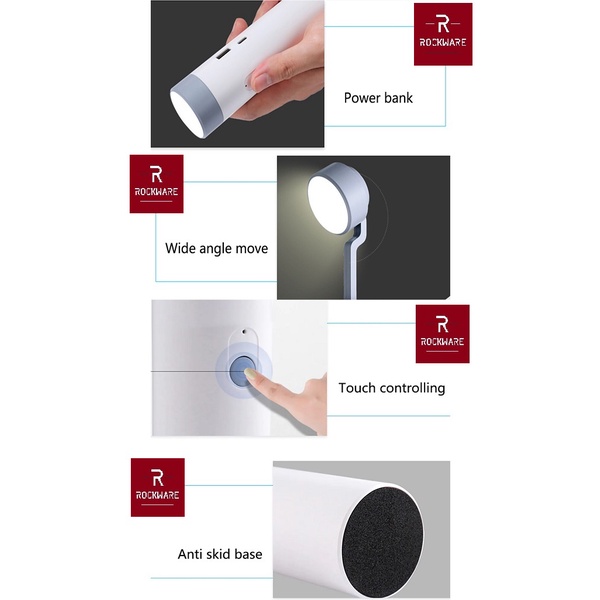 R
ROCKWARE

Power bank

R
ROCKWARE

Wide angle move

R
ROCKWARE

Touch controlling

R
ROCKWARE

Anti skid base