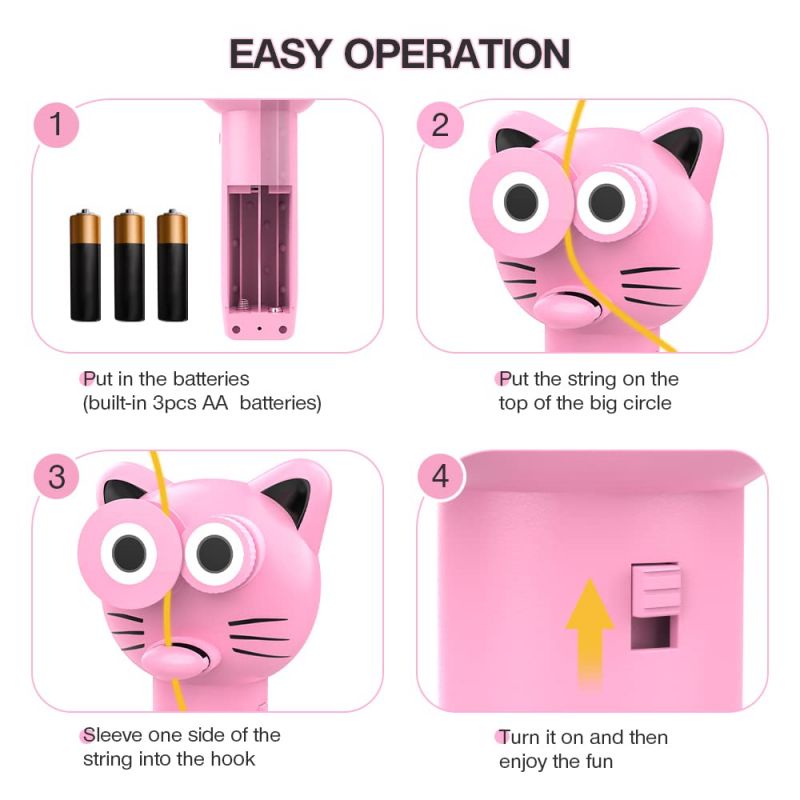 EASY OPERATION

1

Put in the batteries (built-in 3pcs AA batteries)

2

Put the string on the top of the big circle

3

Sleeve one side of the string into the hook

4

Turn it on and then enjoy the fun