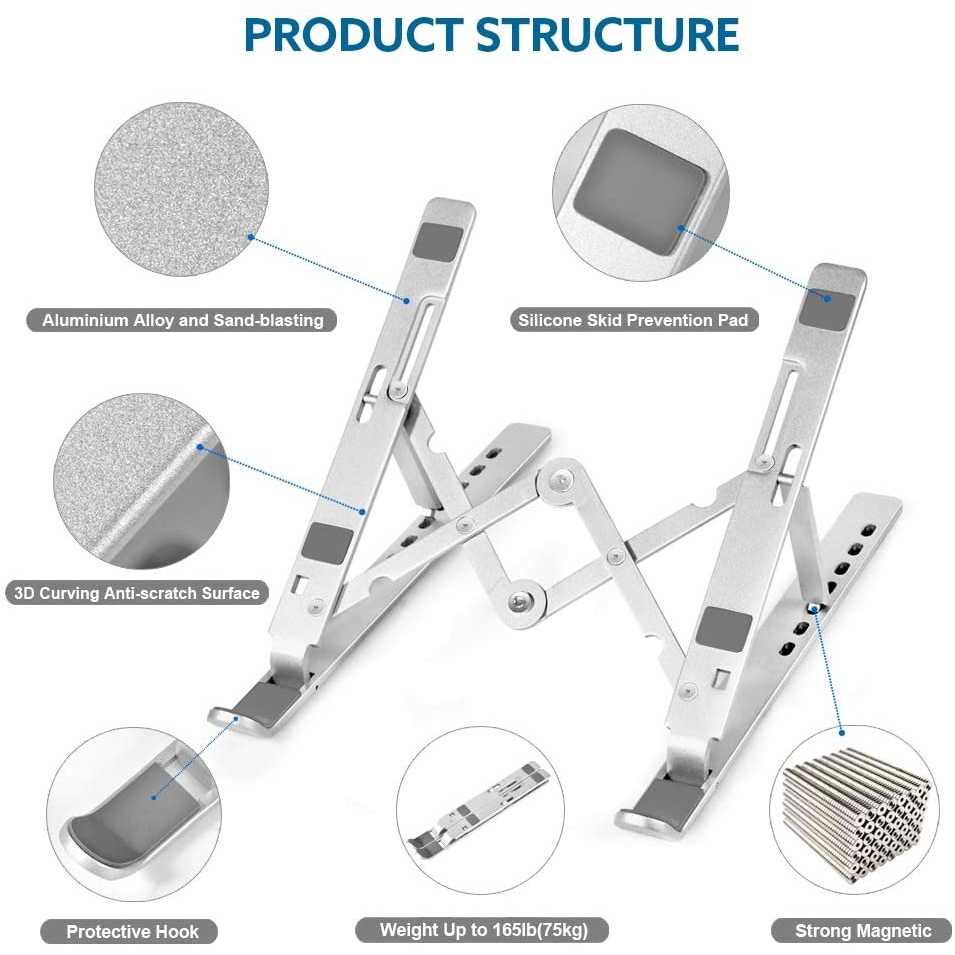 PRODUCT STRUCTURE

Aluminium Alloy and Sand-blasting

Silicone Skid Prevention Pad

3D Curving Anti-scratch Surface

Protective Hook

Weight Up to 165lb(75kg)

Strong Magnetic