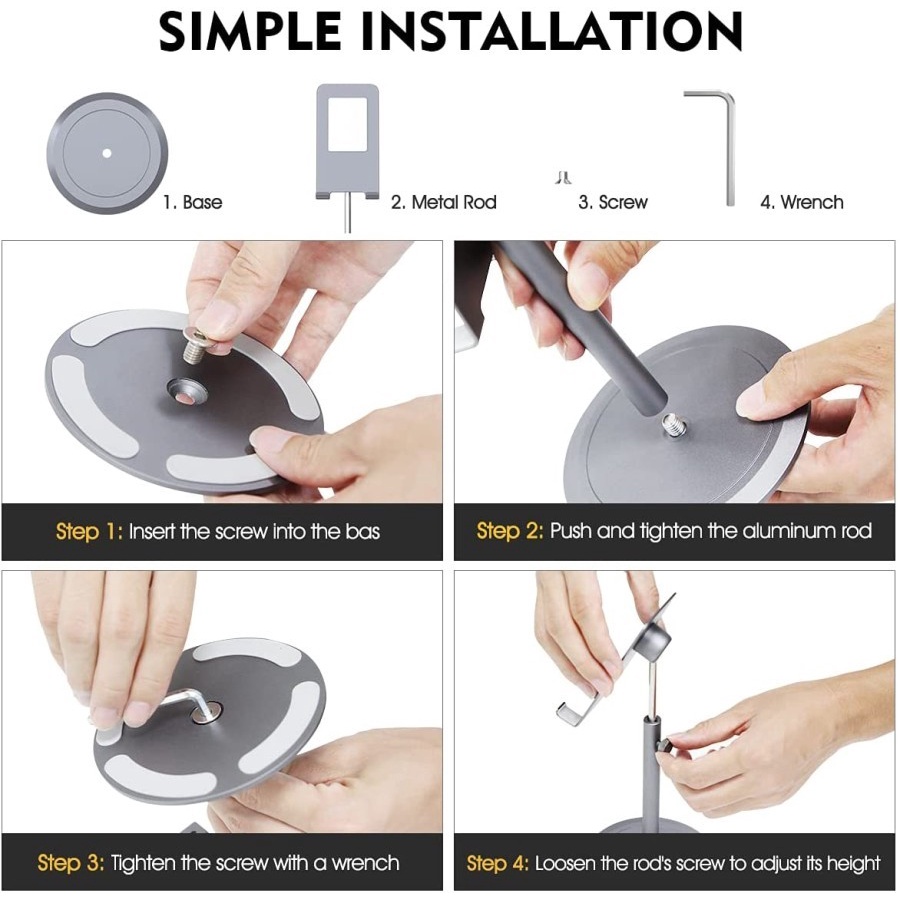 SIMPLE INSTALLATION

1. Base

2. Metal Rod

3. Screw

4. Wrench

Step 1: Insert the screw into the bas

Step 2: Push and tighten the aluminum rod

Step 3: Tighten the screw with a wrench

Step 4: Loosen the rod's screw to adjust its height