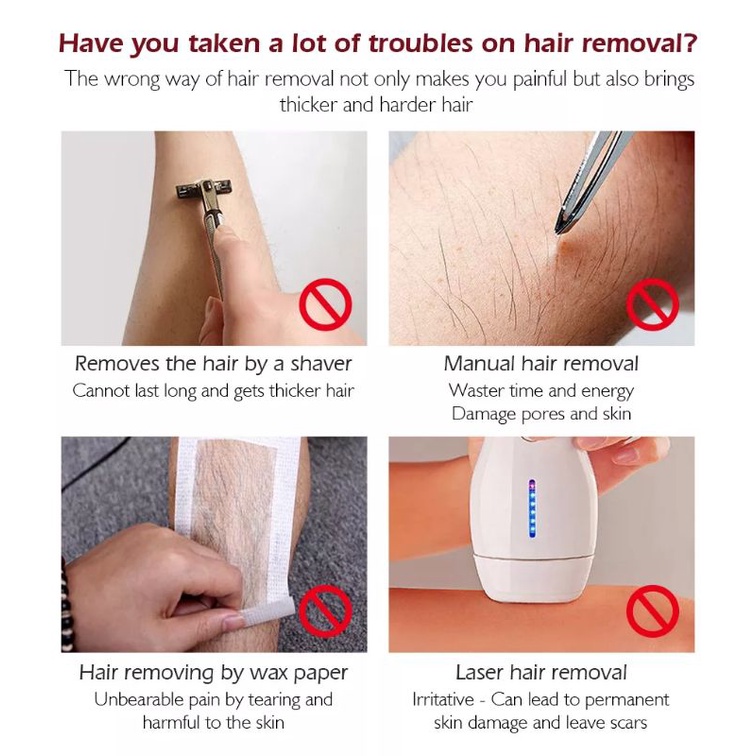 Have you taken a lot of troubles on hair removal?

The wrong way of hair removal not only makes you painful but also brings thicker and harder hair

Removes the hair by a shaver
Cannot last long and gets thicker hair

Manual hair removal
Waster time and energy
Damage pores and skin

Hair removing by wax paper
Unbearable pain by tearing and harmful to the skin

Laser hair removal
Irritative - Can lead to permanent skin damage and leave scars