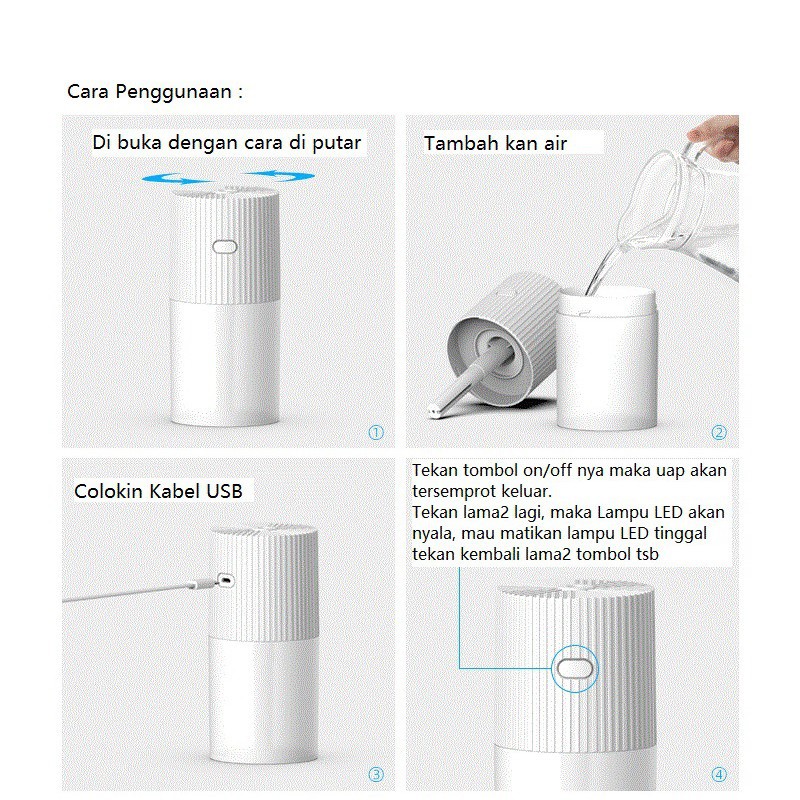 Cara Penggunaan :

Di buka dengan cara di putar

①

Tambah kan air

②

Colokin Kabel USB

③

Tekan tombol on/off nya maka uap akan tersemprot keluar.
Tekan lama2 lagi, maka Lampu LED akan nyala, mau matikan lampu LED tinggal tekan kembali lama2 tombol tsb

④