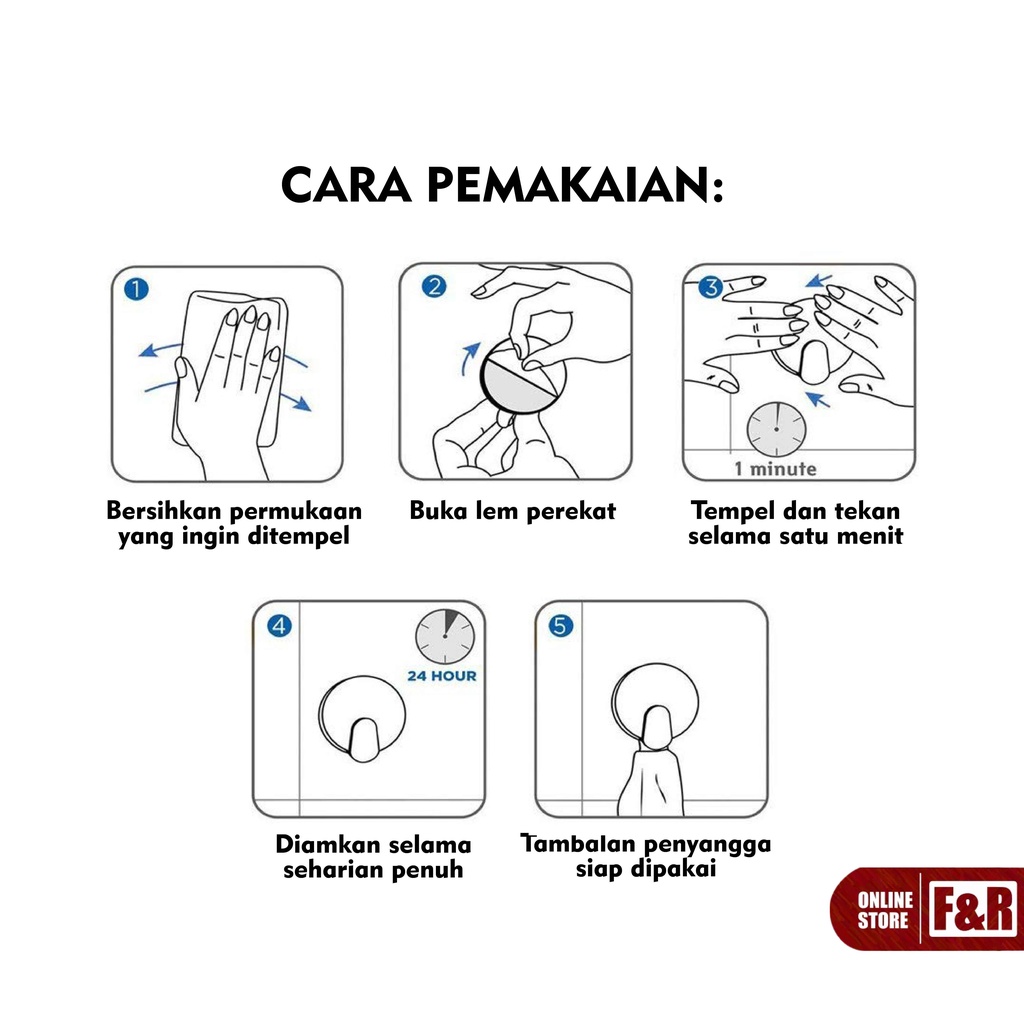 CARA PEMAKAIAN:

1

Bersihkan permukaan yang ingin ditempel

2

Buka lem perekat

3

1 minute

Tempel dan tekan selama satu menit

4

24 HOUR

Diamkan selama seharian penuh

5

Tambalan penyangga siap dipakai

ONLINE STORE F&R