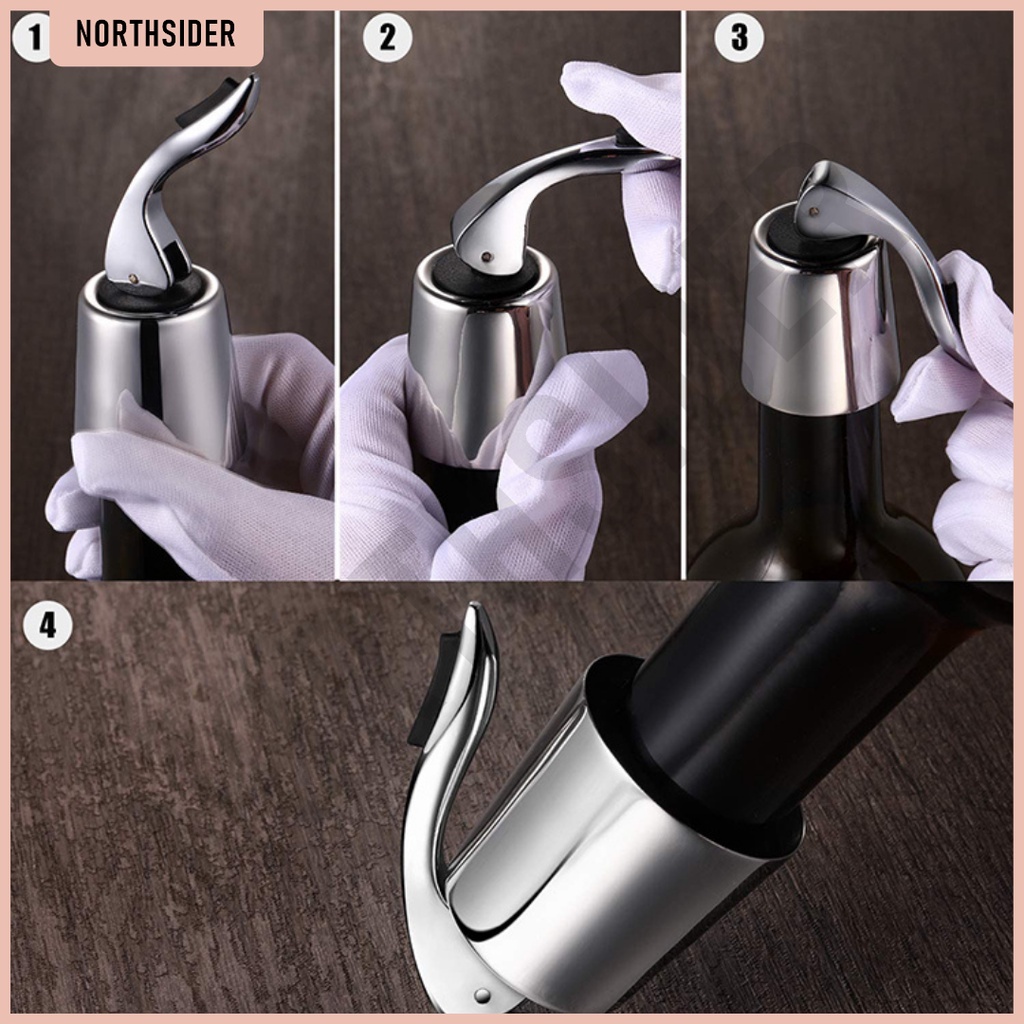 1
NORTHSIDER
2
3
4