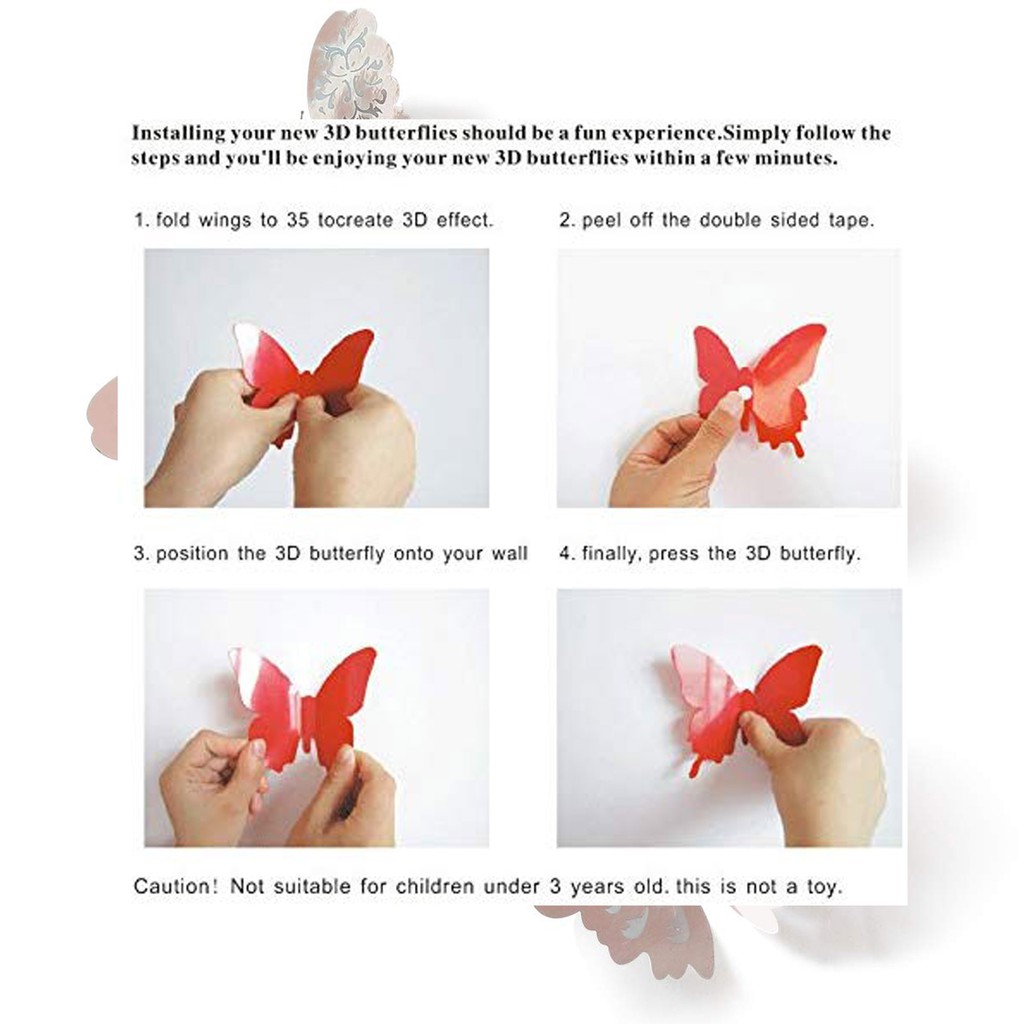 Installing your new 3D butterflies should be a fun experience.Simply follow the steps and you'll be enjoying your new 3D butterflies within a few minutes.

1. fold wings to 35 tocreate 3D effect.

2. peel off the double sided tape.

3. position the 3D butterfly onto your wall

4. finally, press the 3D butterfly.

Caution! Not suitable for children under 3 years old. this is not a toy.