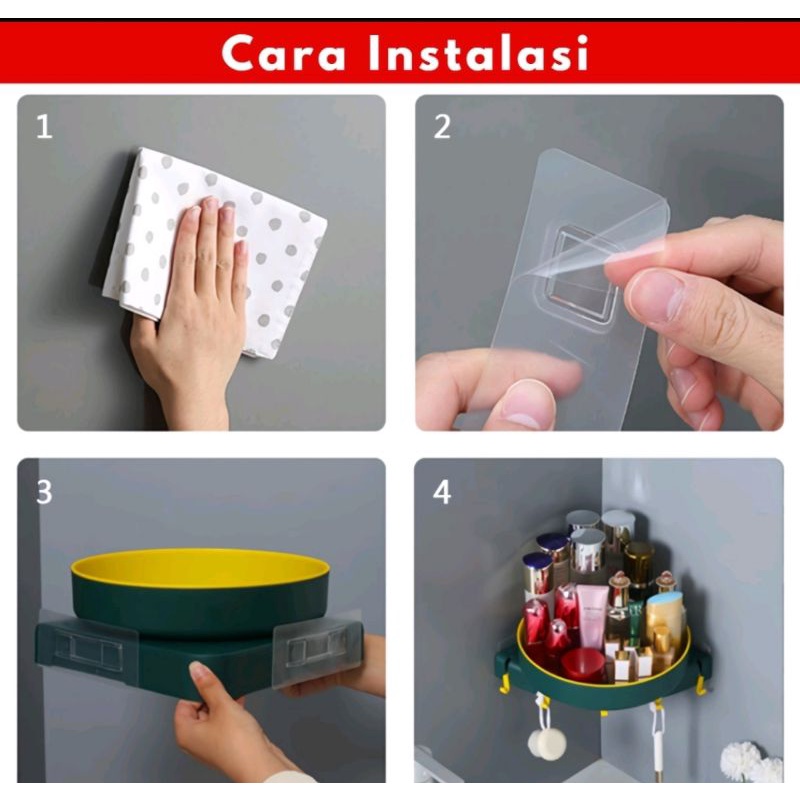 Cara Instalasi

1

2

3

4