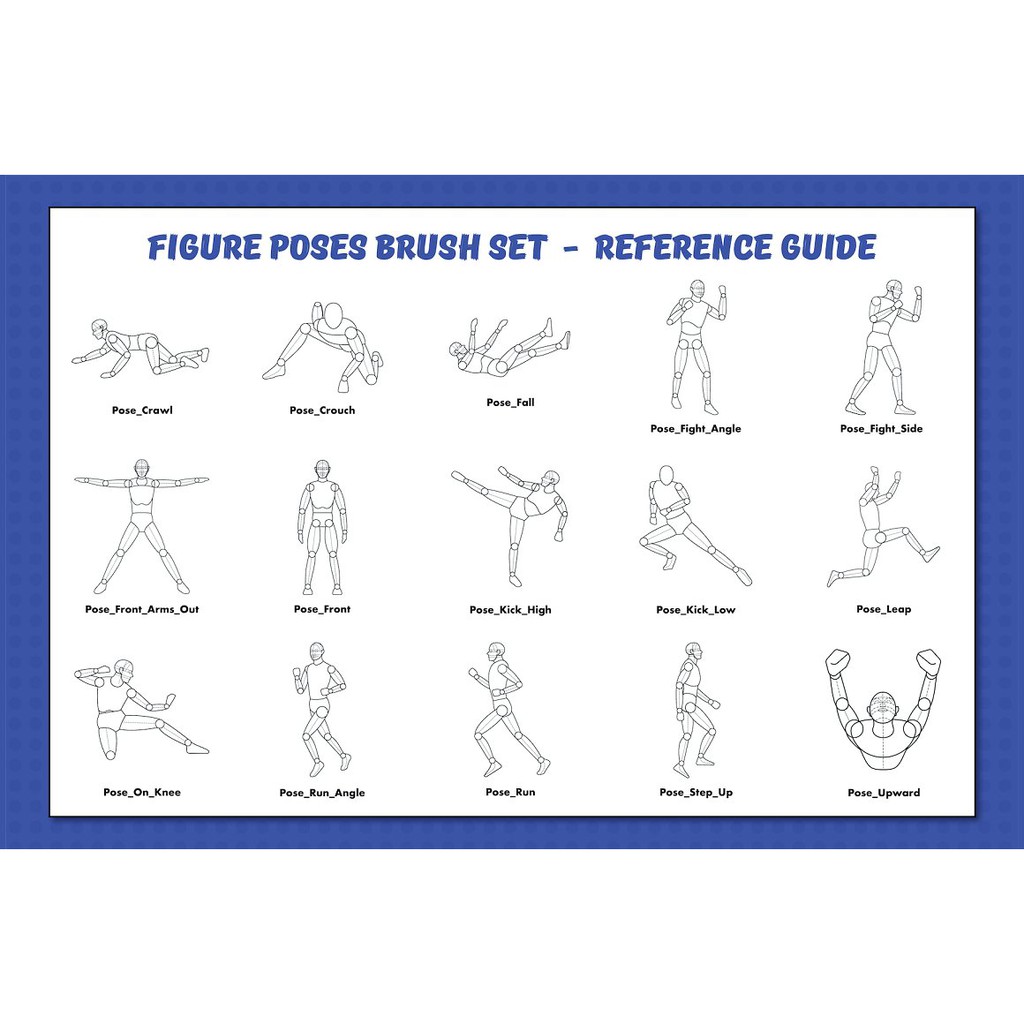 FIGURE POSES BRUSH SET - REFERENCE GUIDE

Pose_Crawl

Pose_Crouch

Pose_Fall

Pose_Fight_Angle

Pose_Fight_Side

Pose_Front_Arms_Out

Pose_Front

Pose_Kick_High

Pose_Kick_Low

Pose_Leap

Pose_On_Knee

Pose_Run_Angle

Pose_Run

Pose_Step_Up

Pose_Upward