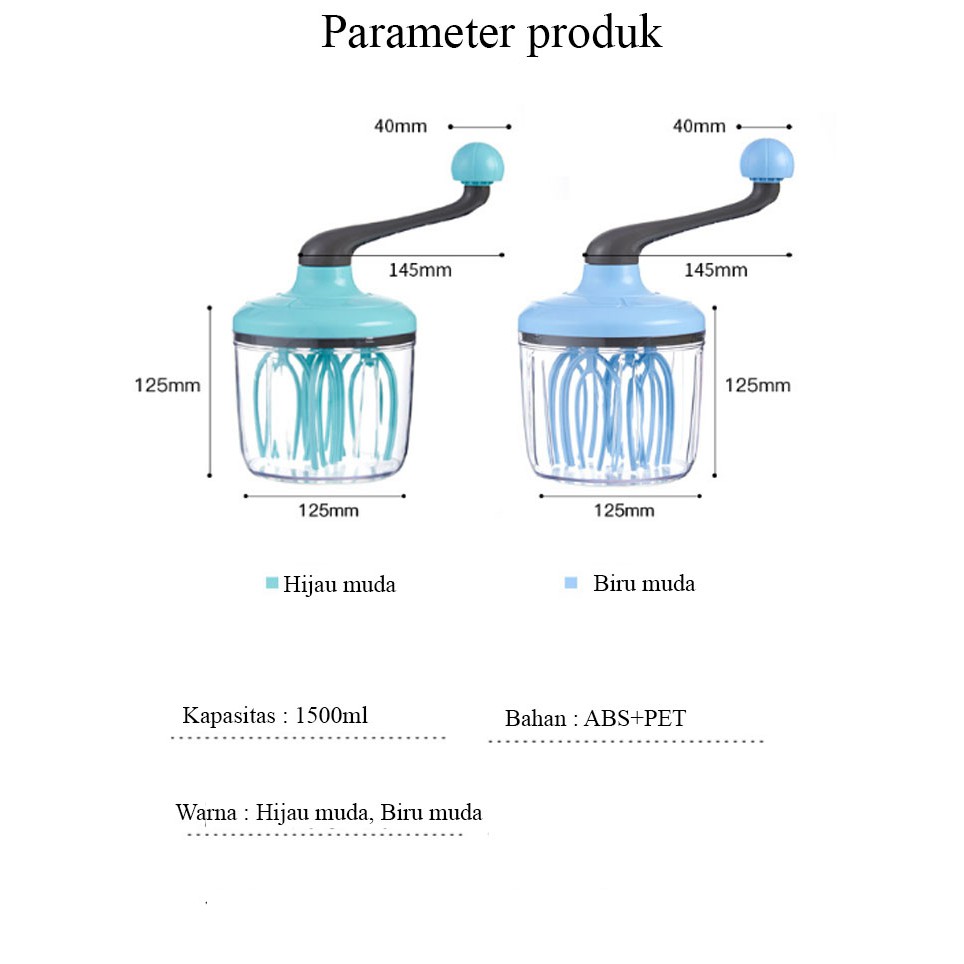 Parameter produk

40mm

145mm

125mm

125mm

40mm

145mm

125mm

125mm

Hijau muda

Biru muda

Kapasitas : 1500ml

Bahan : ABS+PET

Warna : Hijau muda, Biru muda