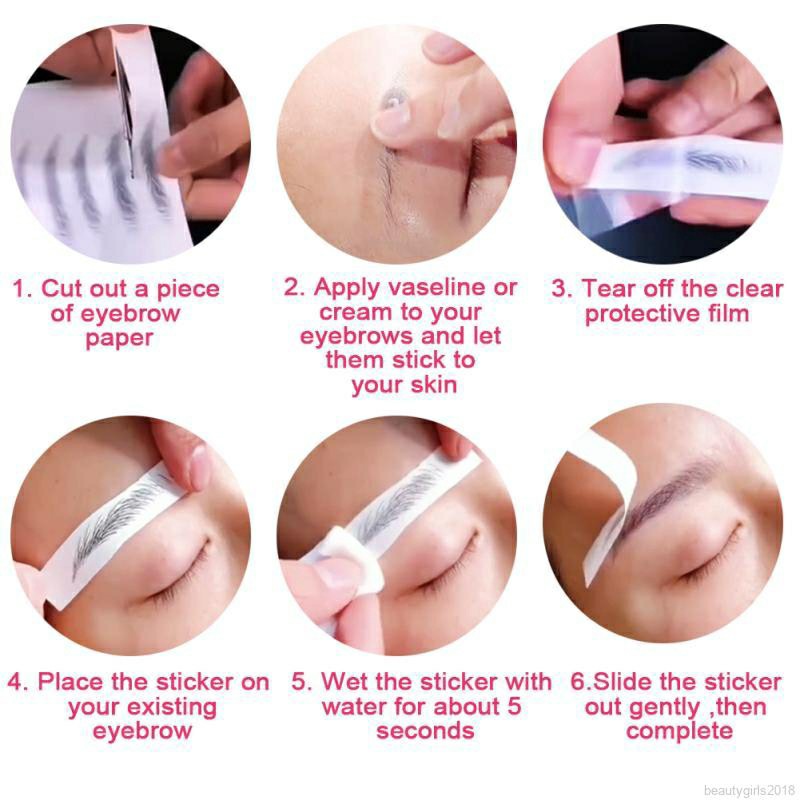 1. Cut out a piece of eyebrow paper

2. Apply vaseline or cream to your eyebrows and let them stick to your skin

3. Tear off the clear protective film

4. Place the sticker on your existing eyebrow

5. Wet the sticker with water for about 5 seconds

6.Slide the sticker out gently ,then complete

beautygirls2018