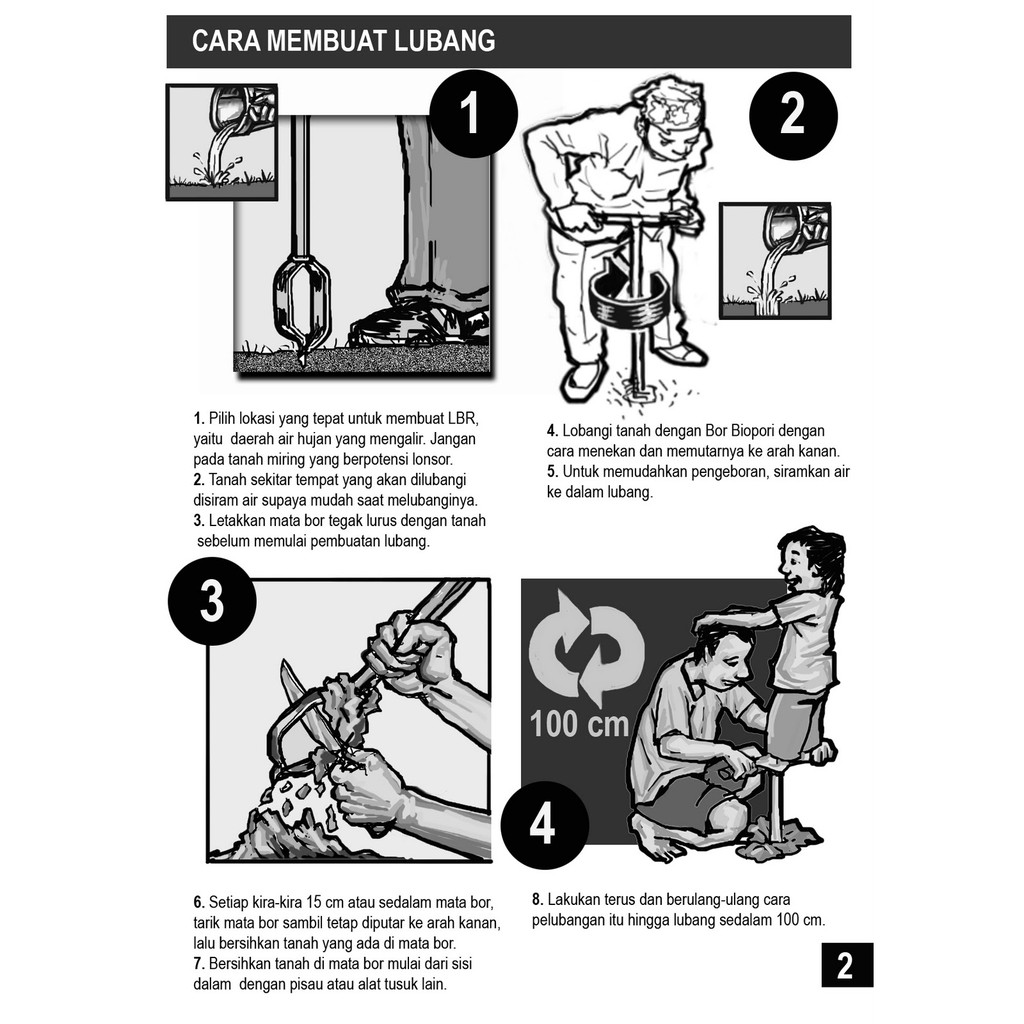 CARA MEMBUAT LUBANG

1

2

1. Pilih lokasi yang tepat untuk membuat LBR, yaitu daerah air hujan yang mengalir. Jangan pada tanah miring yang berpotensi lonsor.
2. Tanah sekitar tempat yang akan dilubangi disiram air supaya mudah saat melubanginya.
3. Letakkan mata bor tegak lurus dengan tanah sebelum memulai pembuatan lubang.

4. Lobangi tanah dengan Bor Biopori dengan cara menekan dan memutarnya ke arah kanan.
5. Untuk memudahkan pengeboran, siramkan air ke dalam lubang.

3

100 cm

4

6. Setiap kira-kira 15 cm atau sedalam mata bor, tarik mata bor sambil tetap diputar ke arah kanan, lalu bersihkan tanah yang ada di mata bor.
7. Bersihkan tanah di mata bor mulai dari sisi dalam dengan pisau atau alat tusuk lain.

8. Lakukan terus dan berulang-ulang cara pelubangan itu hingga lubang sedalam 100 cm.

2