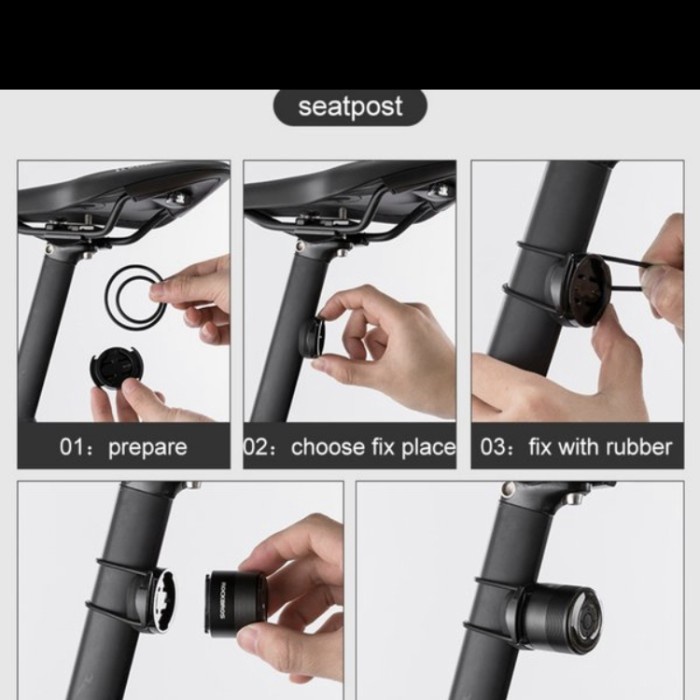 seatpost

01: prepare

02: choose fix place

03: fix with rubber

ROCKBROS