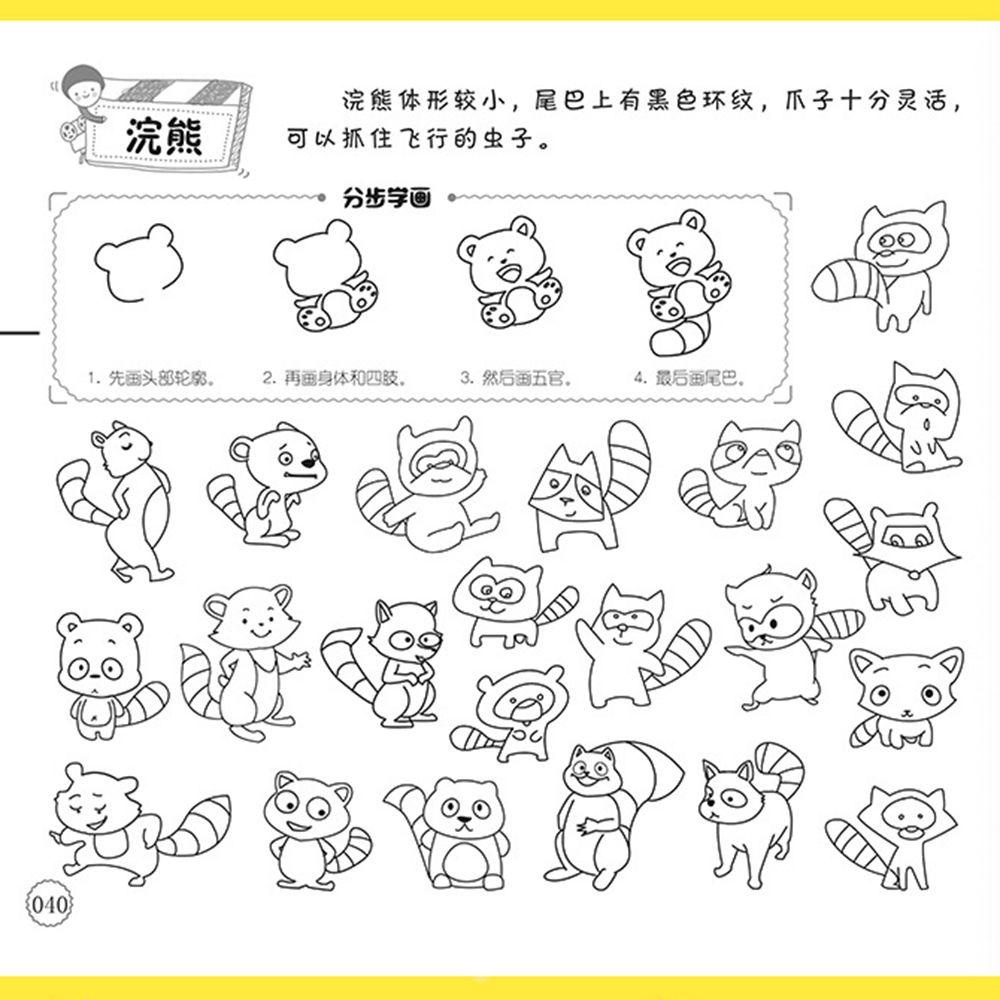 浣熊

浣熊体形较小，尾巴上有黑色环纹，爪子十分灵活，可以抓住飞行的虫子。

分步学画

1. 先画头部轮廓。 2. 再画身体和四肢。 3. 然后画五官。 4. 最后画尾巴。

040