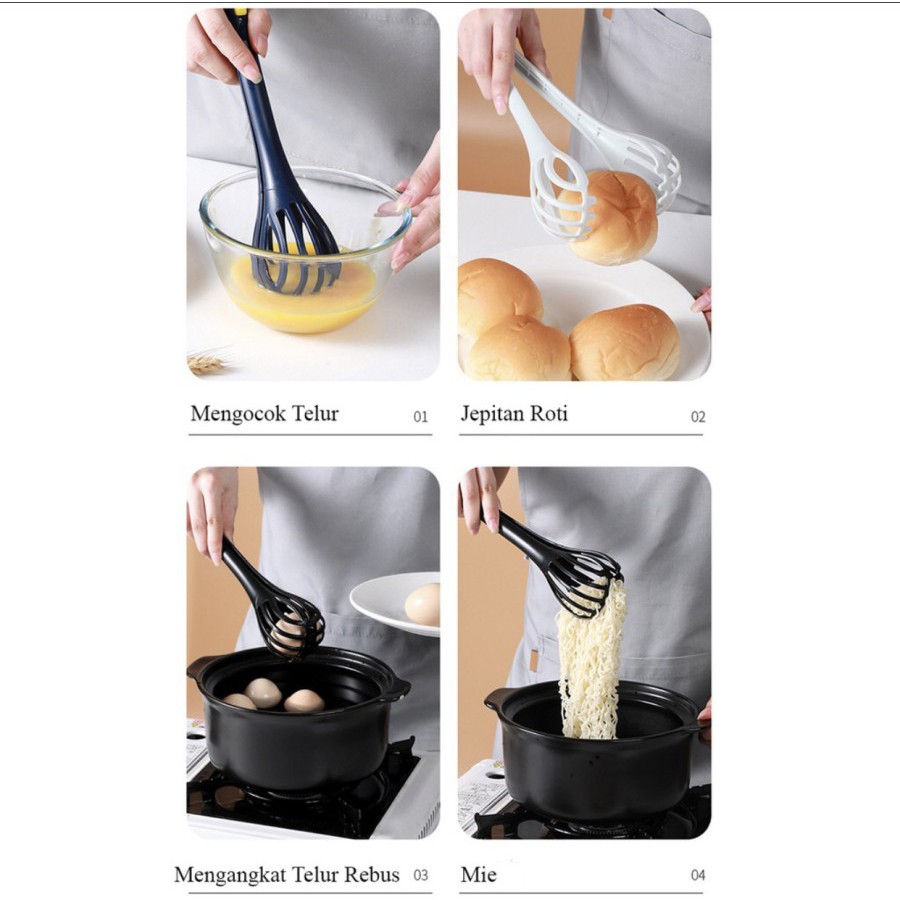 Mengocok Telur 01

Jepitan Roti 02

Mengangkat Telur Rebus 03

Mie 04