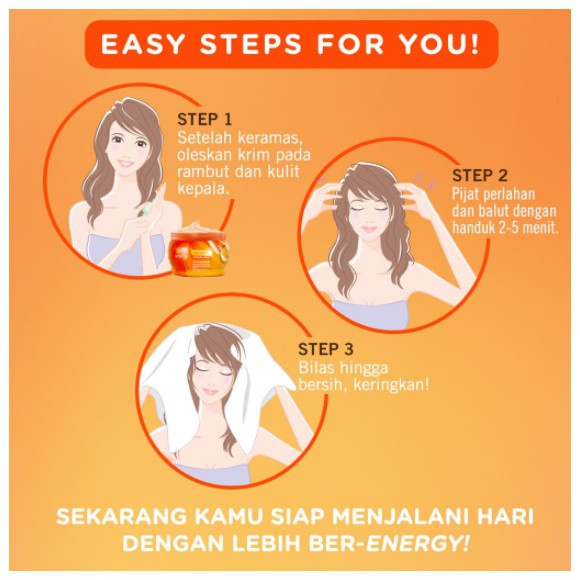 EASY STEPS FOR YOU!

STEP 1
Setelah keramas, oleskan krim pada rambut dan kulit kepala.

STEP 2
Pijat perlahan dan balut dengan handuk 2-5 menit.

STEP 3
Bilas hingga bersih, keringkan!

SEKARANG KAMU SIAP MENJALANI HARI DENGAN LEBIH BER-ENERGY!