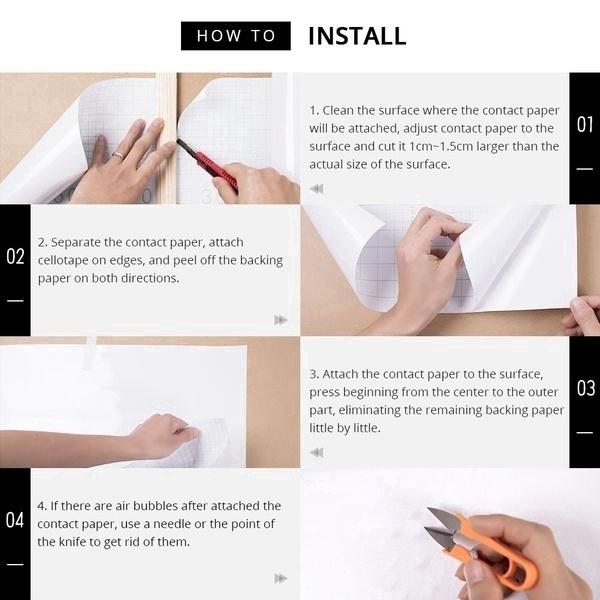 HOW TO INSTALL

1. Clean the surface where the contact paper will be attached, adjust contact paper to the surface and cut it 1cm~1.5cm larger than the actual size of the surface.

01

02

2. Separate the contact paper, attach cellotape on edges, and peel off the backing paper on both directions.

3. Attach the contact paper to the surface, press beginning from the center to the outer part, eliminating the remaining backing paper little by little.

03

04

4. If there are air bubbles after attached the contact paper, use a needle or the point of the knife to get rid of them.