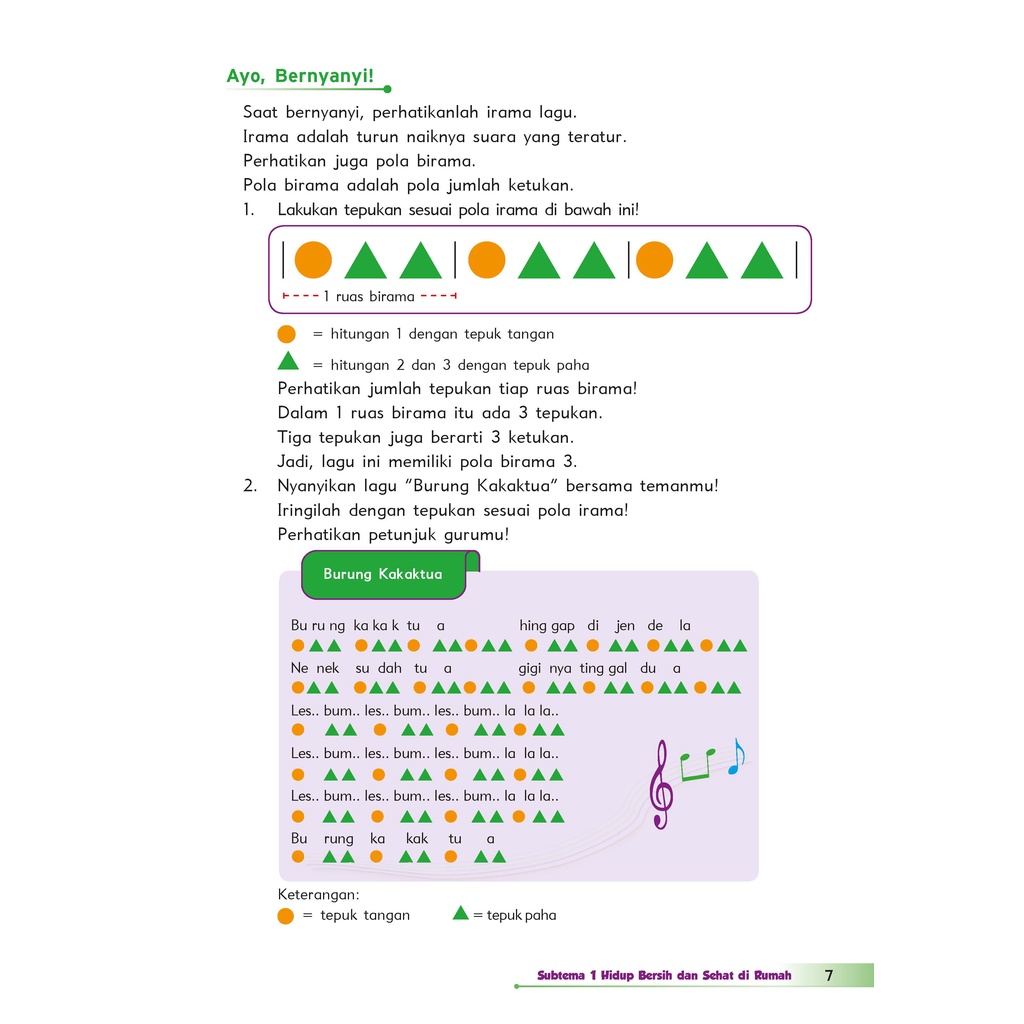 Ayo, Bernyanyi!

Saat bernyanyi, perhatikanlah irama lagu.
Irama adalah turun naiknya suara yang teratur.
Perhatikan juga pola birama.
Pola birama adalah pola jumlah ketukan.

1. Lakukan tepukan sesuai pola irama di bawah ini!

1 ruas birama

= hitungan 1 dengan tepuk tangan

= hitungan 2 dan 3 dengan tepuk paha

Perhatikan jumlah tepukan tiap ruas birama!
Dalam 1 ruas birama itu ada 3 tepukan.
Tiga tepukan juga berarti 3 ketukan.
Jadi, lagu ini memiliki pola birama 3.

2. Nyanyikan lagu "Burung Kakaktua" bersama temanmu!
Iringilah dengan tepukan sesuai pola irama!
Perhatikan petunjuk gurumu!

Burung Kakaktua

Bu ru ng ka ka k tu a hing gap di jen de la

Ne nek su dah tu a gigi nya ting gal du a

Les.. bum.. les.. bum.. les.. bum.. la la la..

Les.. bum.. les.. bum.. les.. bum.. la la la..

Les.. bum.. les.. bum.. les.. bum.. la la la..

Bu rung ka kak tu a

Keterangan:
= tepuk tangan = tepuk paha

Subtema 1 Hidup Bersih dan Sehat di Rumah 7