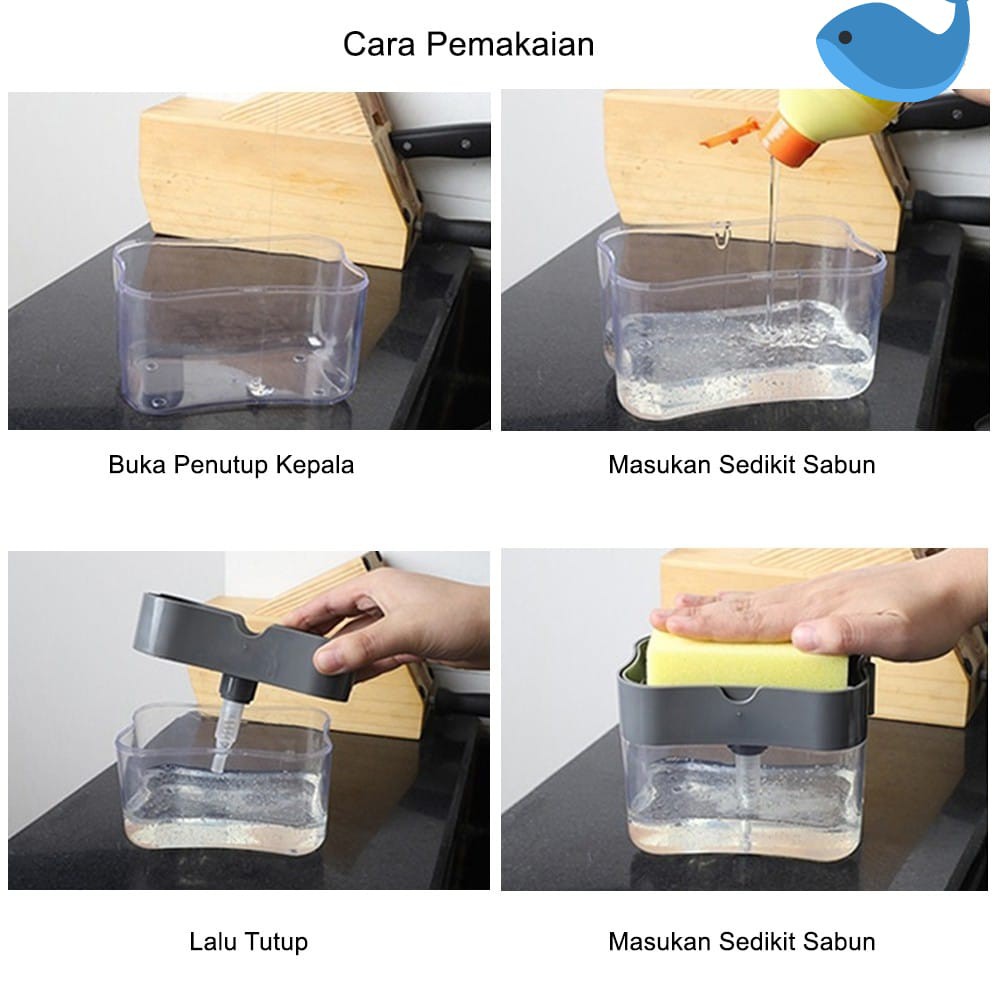 Cara Pemakaian

Buka Penutup Kepala

Masukan Sedikit Sabun

Lalu Tutup

Masukan Sedikit Sabun