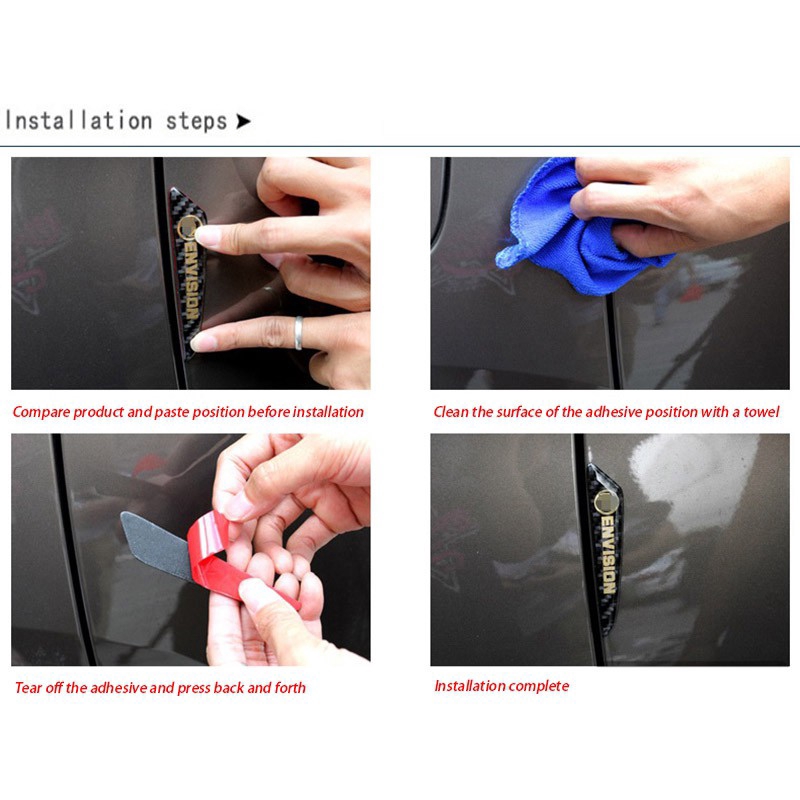 Installation steps ➤

ENVISION

Compare product and paste position before installation

Clean the surface of the adhesive position with a towel

Tear off the adhesive and press back and forth

ENVISION

Installation complete