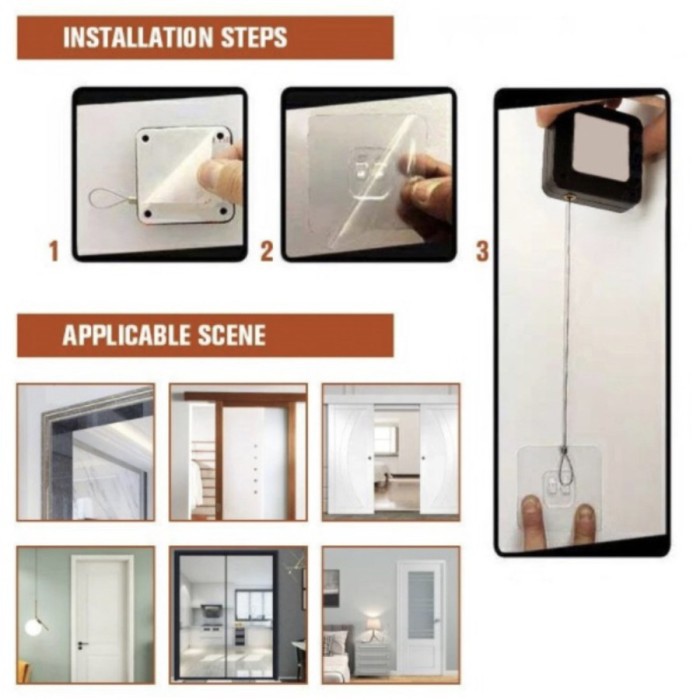 INSTALLATION STEPS

1

2

3

APPLICABLE SCENE