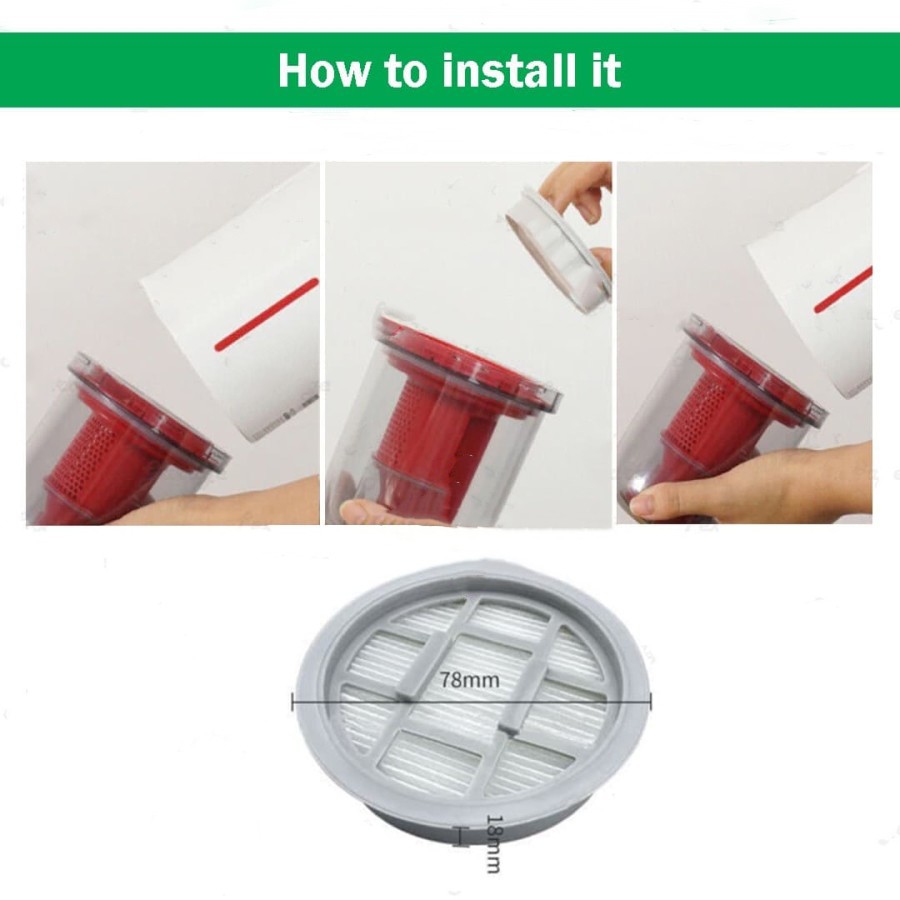 How to install it

78mm

18mm