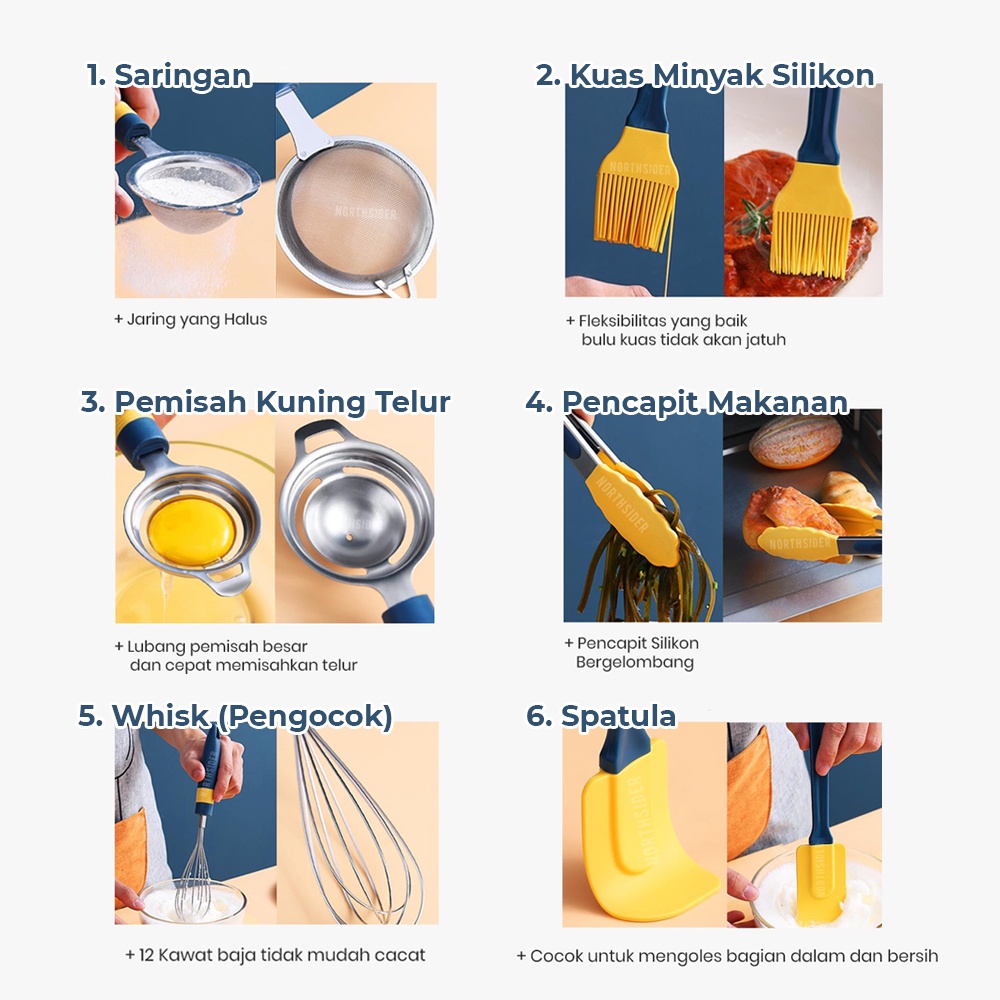 1. Saringan

NORTHSIDER

+ Jaring yang Halus

2. Kuas Minyak Silikon

NORTHSIDER

+ Fleksibilitas yang baik
bulu kuas tidak akan jatuh

3. Pemisah Kuning Telur

+ Lubang pemisah besar
dan cepat memisahkan telur

4. Pencapit Makanan

NORTHSIDER

NORTHSIDER

+ Pencapit Silikon
Bergelombang

5. Whisk (Pengocok)

+ 12 Kawat baja tidak mudah cacat

6. Spatula

NORTHSIDER

+ Cocok untuk mengoles bagian dalam dan bersih