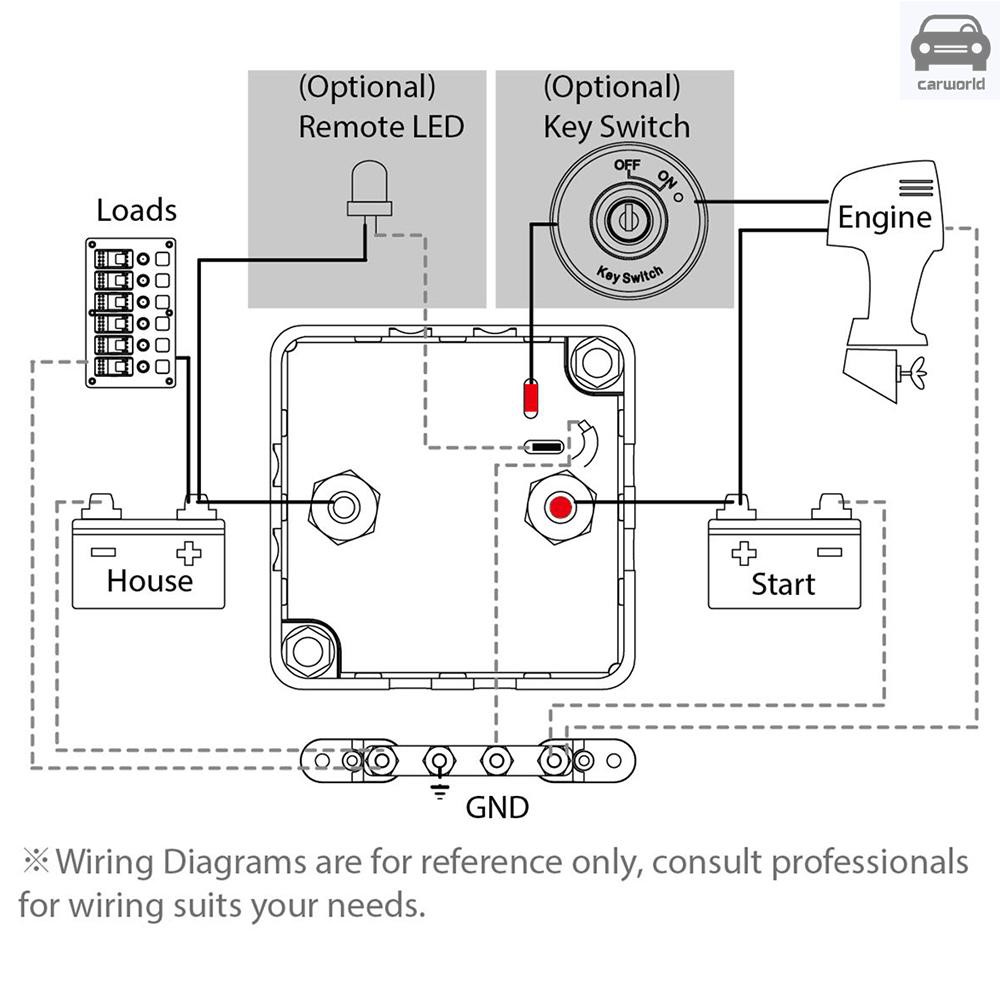 carworld

(Optional)
Remote LED

(Optional)
Key Switch

OFF
ON
Key Switch

Loads

Engine

House

Start

GND

※Wiring Diagrams are for reference only, consult professionals for wiring suits your needs.