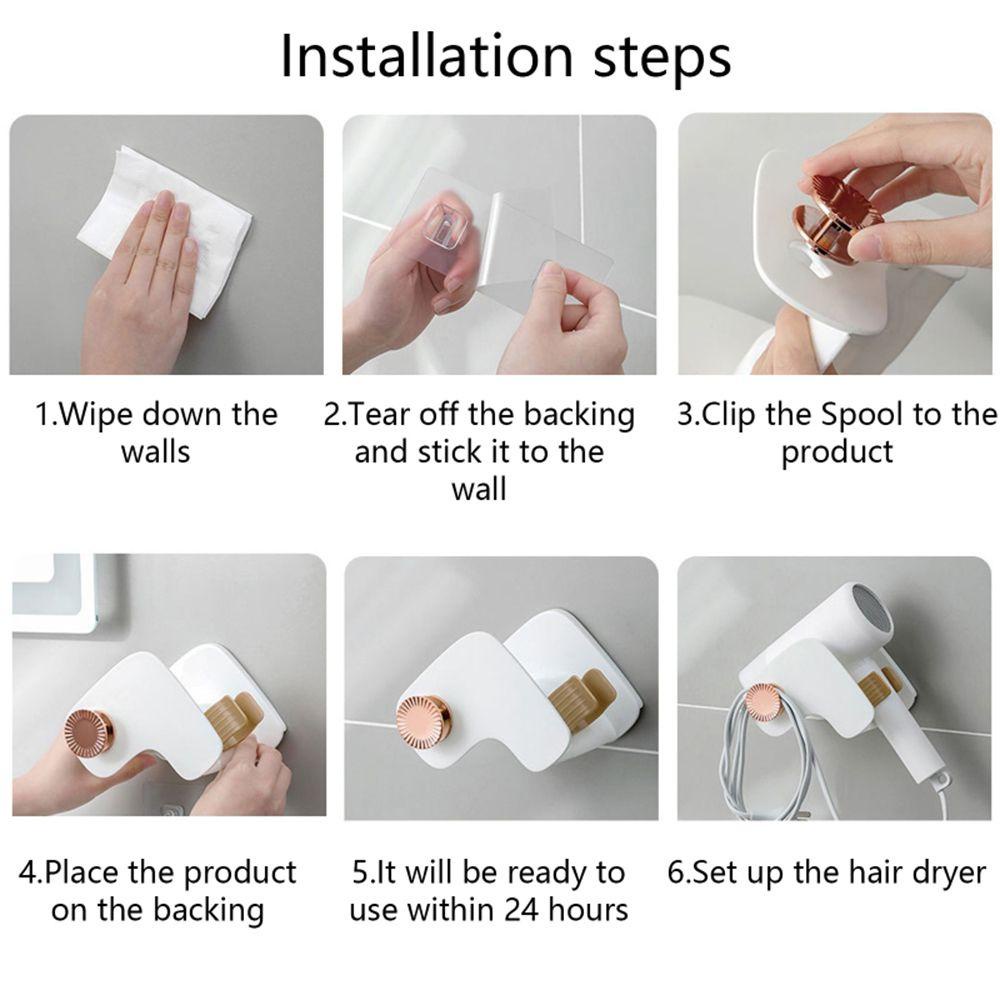 Installation steps

1.Wipe down the walls

2.Tear off the backing and stick it to the wall

3.Clip the Spool to the product

4.Place the product on the backing

5.It will be ready to use within 24 hours

6.Set up the hair dryer