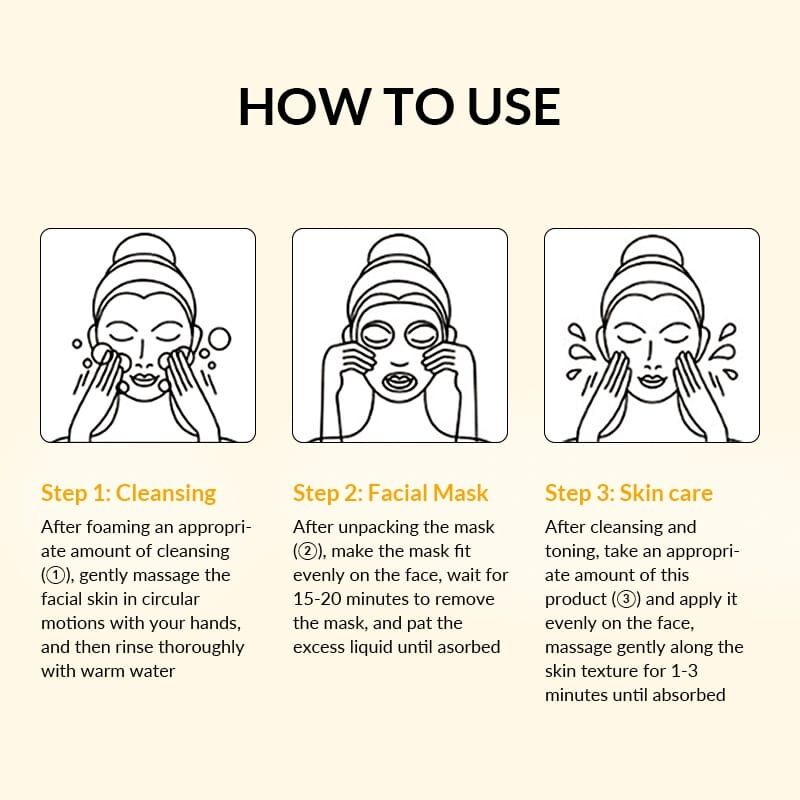 HOW TO USE

Step 1: Cleansing

After foaming an appropriate amount of cleansing (①), gently massage the facial skin in circular motions with your hands, and then rinse thoroughly with warm water

Step 2: Facial Mask

After unpacking the mask (②), make the mask fit evenly on the face, wait for 15-20 minutes to remove the mask, and pat the excess liquid until asorbed

Step 3: Skin care

After cleansing and toning, take an appropriate amount of this product (③) and apply it evenly on the face, massage gently along the skin texture for 1-3 minutes until absorbed