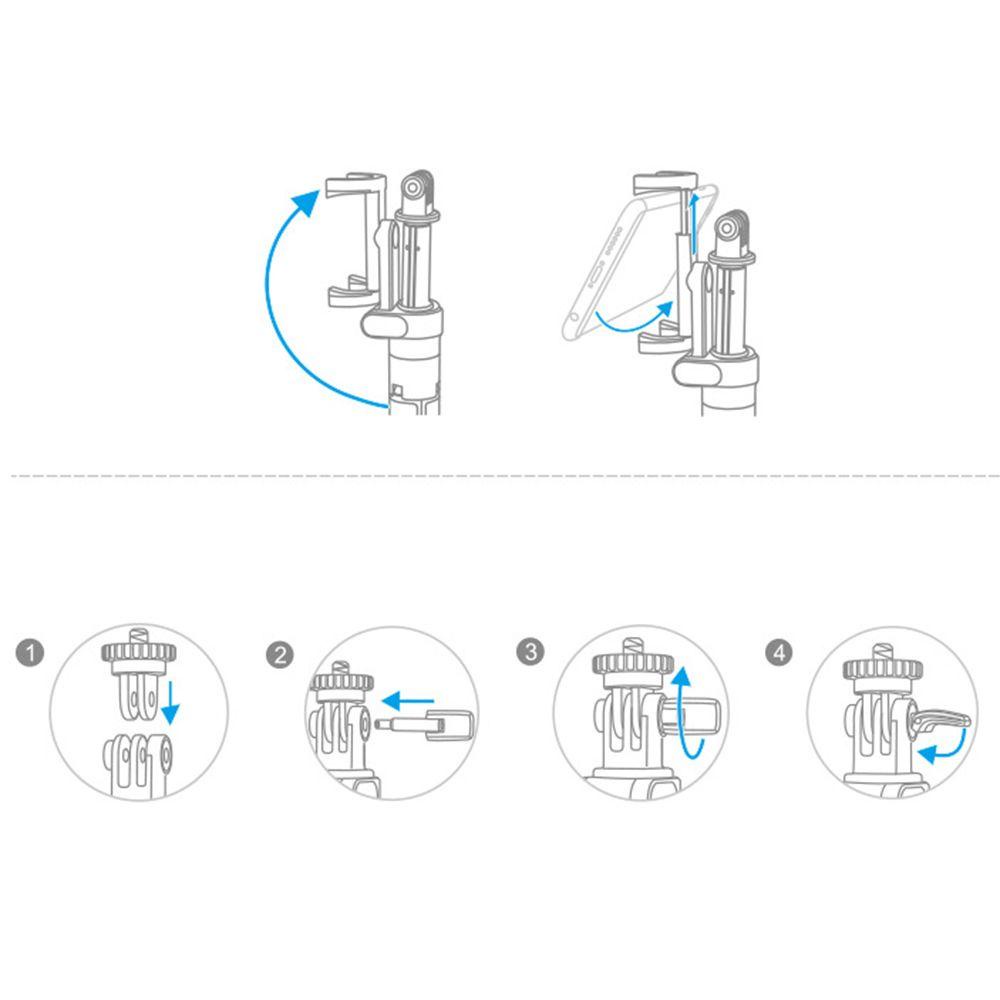 1

2

3

4