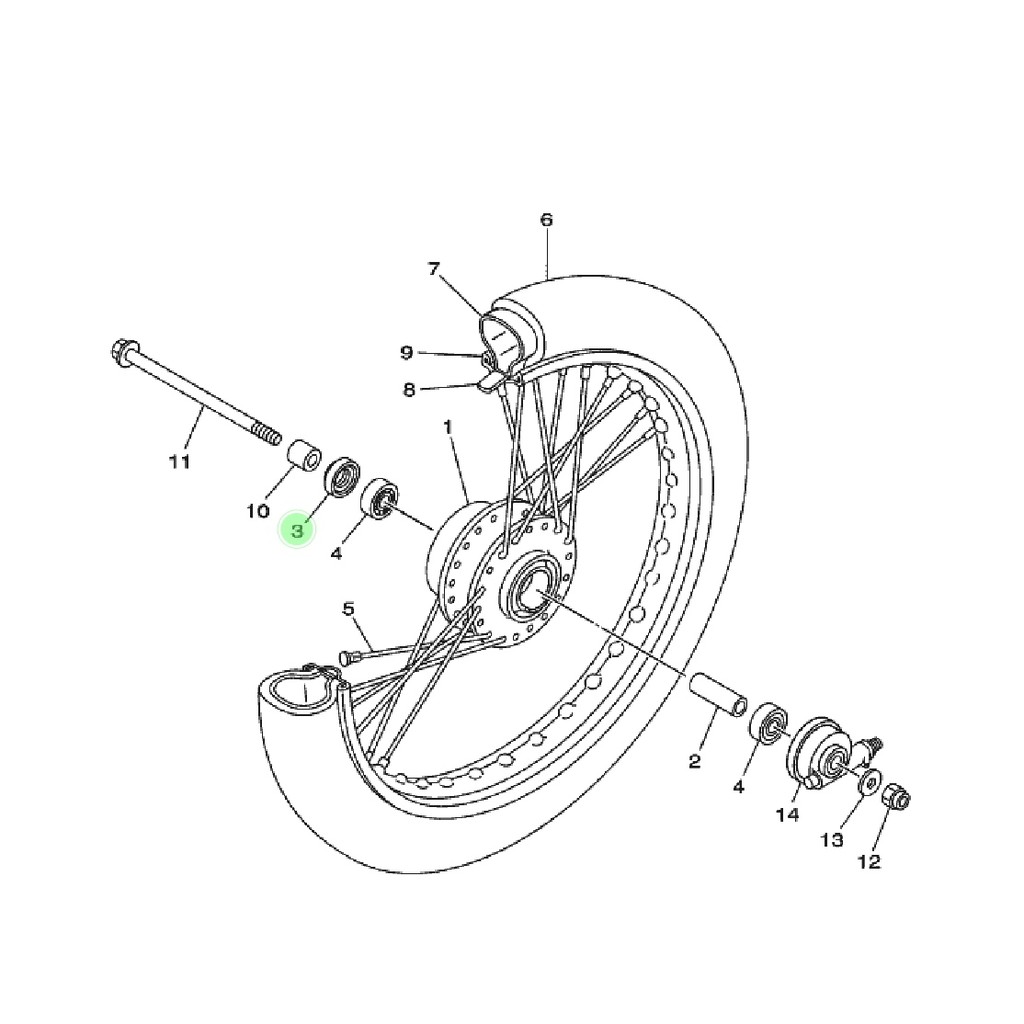 6
7
9
8
1
11
10
3
4
5
2
4
14
13
12