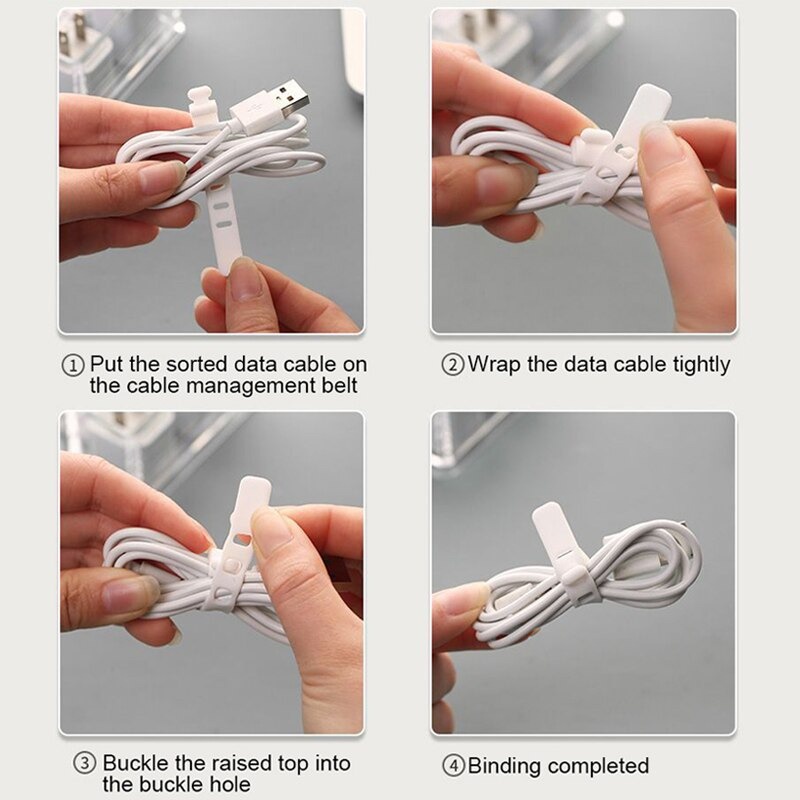 ① Put the sorted data cable on the cable management belt

② Wrap the data cable tightly

③ Buckle the raised top into the buckle hole

④ Binding completed