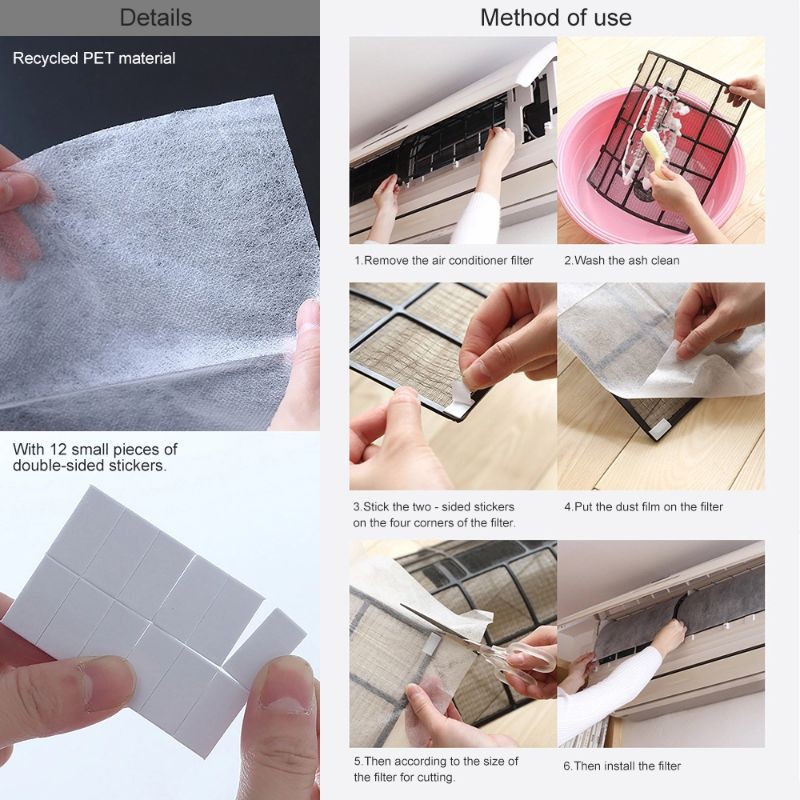 Details

Recycled PET material

With 12 small pieces of double-sided stickers.

Method of use

1.Remove the air conditioner filter

2.Wash the ash clean

3.Stick the two - sided stickers on the four corners of the filter.

4.Put the dust film on the filter

5.Then according to the size of the filter for cutting.

6.Then install the filter