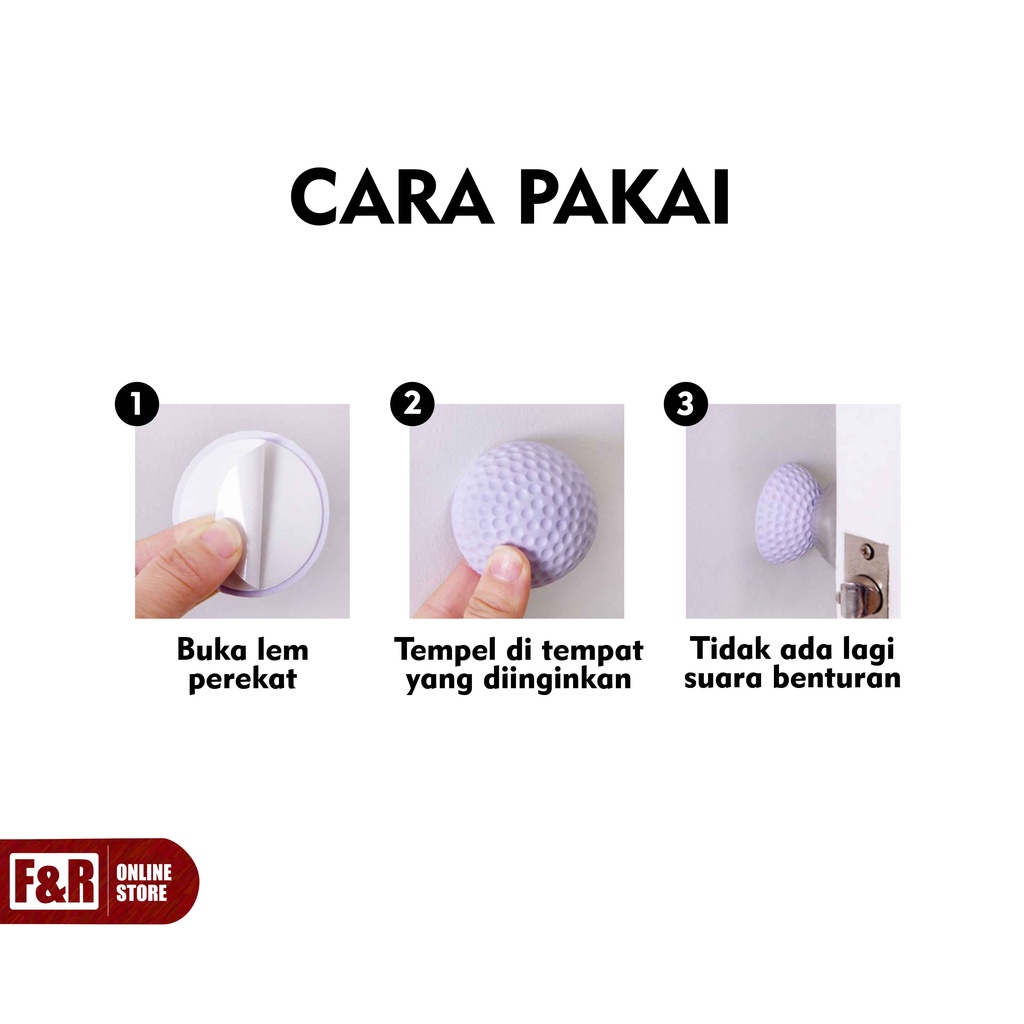 CARA PAKAI

1
Buka lem perekat

2
Tempel di tempat yang diinginkan

3
Tidak ada lagi suara benturan

F&R ONLINE STORE