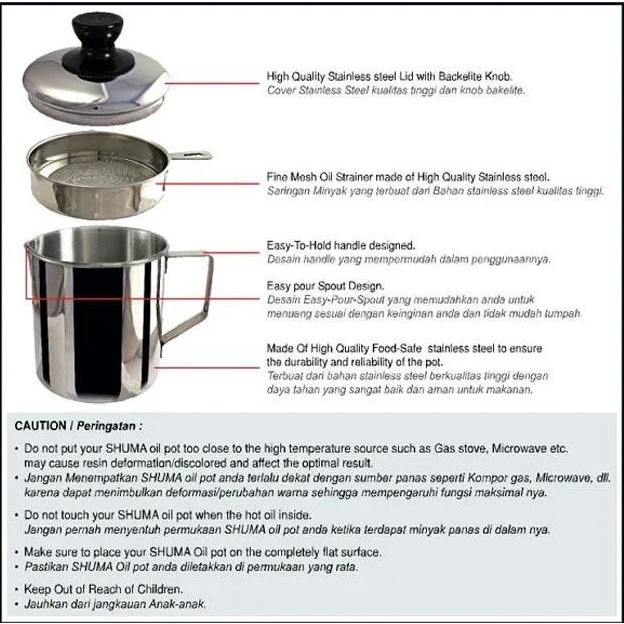 High Quality Stainless steel Lid with Backelite Knob.
Cover Stainless Steel kualitas tinggi dan knob bakelite.

Fine Mesh Oil Strainer made of High Quality Stainless steel.
Saringan Minyak yang terbuat dari Bahan stainless steel kualitas tinggi.

Easy-To-Hold handle designed.
Desain handle yang mempermudah dalam penggunaannya.

Easy pour Spout Design.
Desain Easy-Pour-Spout yang memudahkan anda untuk menuang sesuai dengan keinginan anda dan tidak mudah tumpah.

Made Of High Quality Food-Safe stainless steel to ensure the durability and reliability of the pot.
Terbuat dari bahan stainless steel berkualitas tinggi dengan daya tahan yang sangat baik dan aman untuk makanan.

CAUTION / Peringatan :

• Do not put your SHUMA oil pot too close to the high temperature source such as Gas stove, Microwave etc. may cause resin deformation/discolored and affect the optimal result.
• Jangan Menempatkan SHUMA oil pot anda terlalu dekat dengan sumber panas seperti Kompor gas, Microwave, dll. karena dapat menimbulkan deformasi/perubahan warna sehingga mempengaruhi fungsi maksimal nya.

• Do not touch your SHUMA oil pot when the hot oil inside.
Jangan pernah menyentuh permukaan SHUMA oil pot anda ketika terdapat minyak panas di dalam nya.

• Make sure to place your SHUMA Oil pot on the completely flat surface.
• Pastikan SHUMA Oil pot anda diletakkan di permukaan yang rata.

• Keep Out of Reach of Children.
• Jauhkan dari jangkauan Anak-anak.