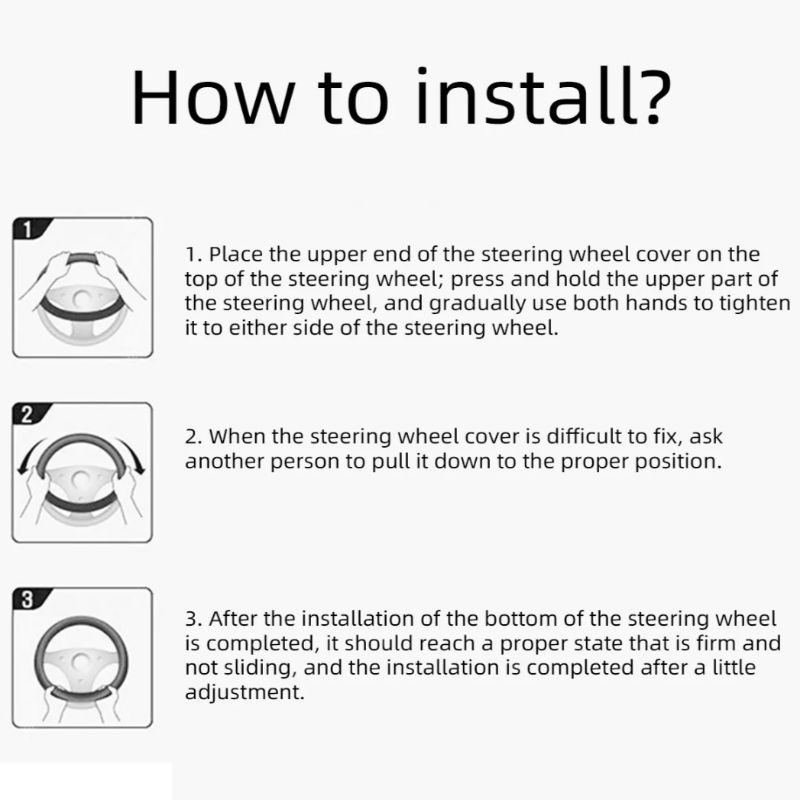 How to install?

1

1. Place the upper end of the steering wheel cover on the top of the steering wheel; press and hold the upper part of the steering wheel, and gradually use both hands to tighten it to either side of the steering wheel.

2

2. When the steering wheel cover is difficult to fix, ask another person to pull it down to the proper position.

3

3. After the installation of the bottom of the steering wheel is completed, it should reach a proper state that is firm and not sliding, and the installation is completed after a little adjustment.