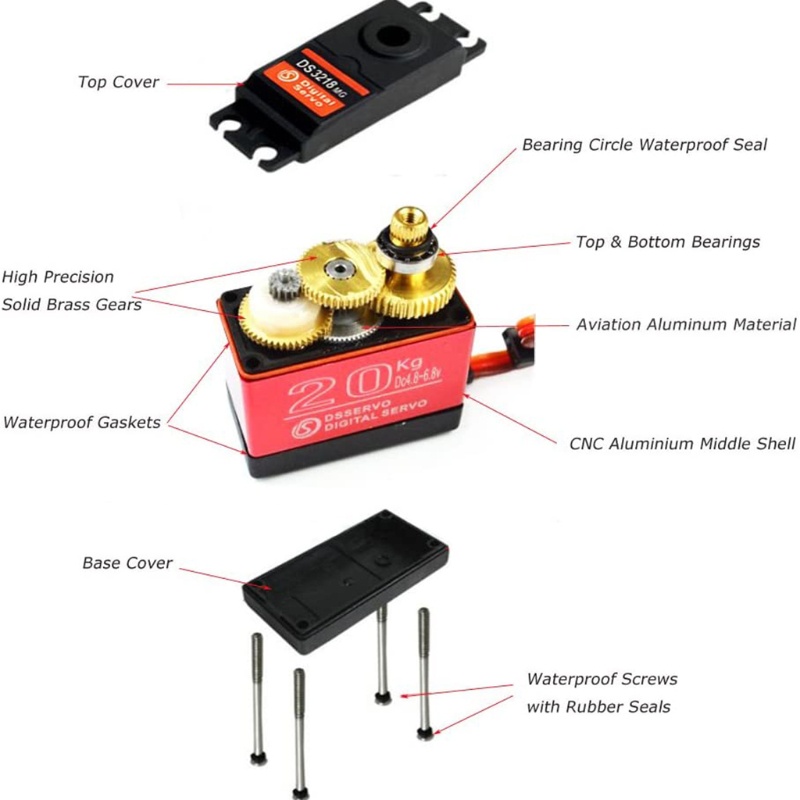 Top Cover

DS3218 MG
Digital Servo

Bearing Circle Waterproof Seal

Top & Bottom Bearings

High Precision
Solid Brass Gears

Aviation Aluminum Material

20 Kg
Dc4.8~6.8v
DSSERVO
DIGITAL SERVO

Waterproof Gaskets

CNC Aluminium Middle Shell

Base Cover

Waterproof Screws
with Rubber Seals