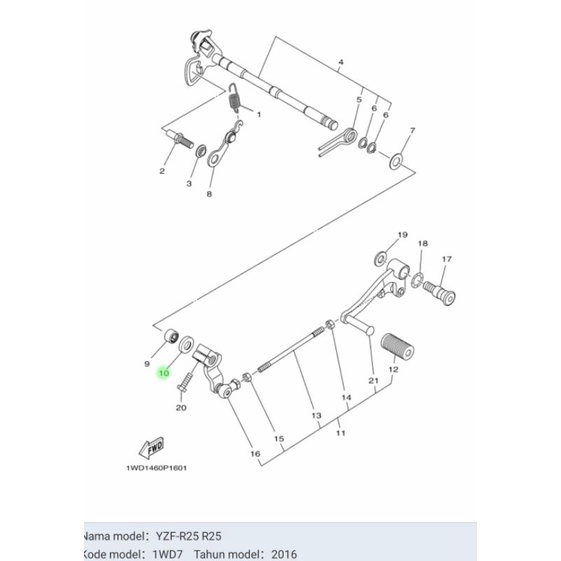 4
5
6
6
1
7
2
3
8
19
18
17
9
10
20
21
12
14
13
15
11
16
FWD
1WD1460P1601

Nama model: YZF-R25 R25
Kode model: 1WD7 Tahun model: 2016