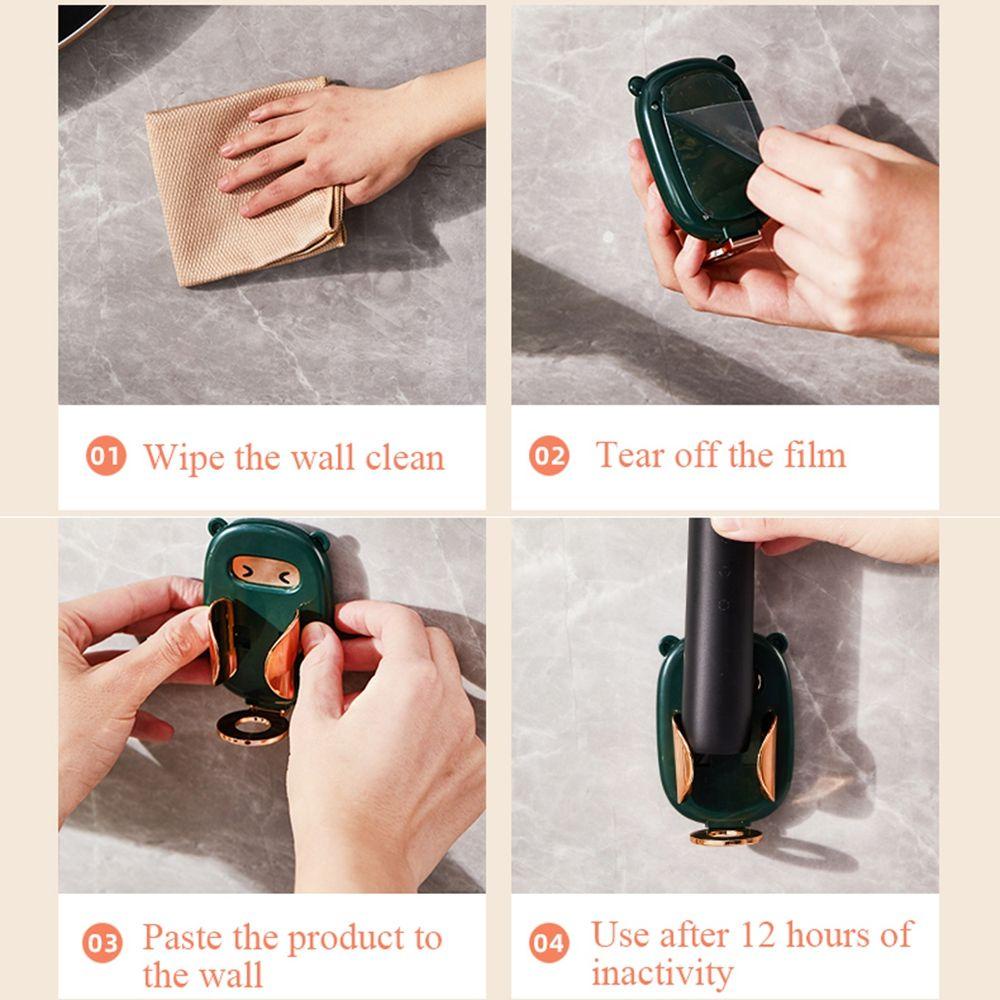 01 Wipe the wall clean

02 Tear off the film

03 Paste the product to the wall

04 Use after 12 hours of inactivity