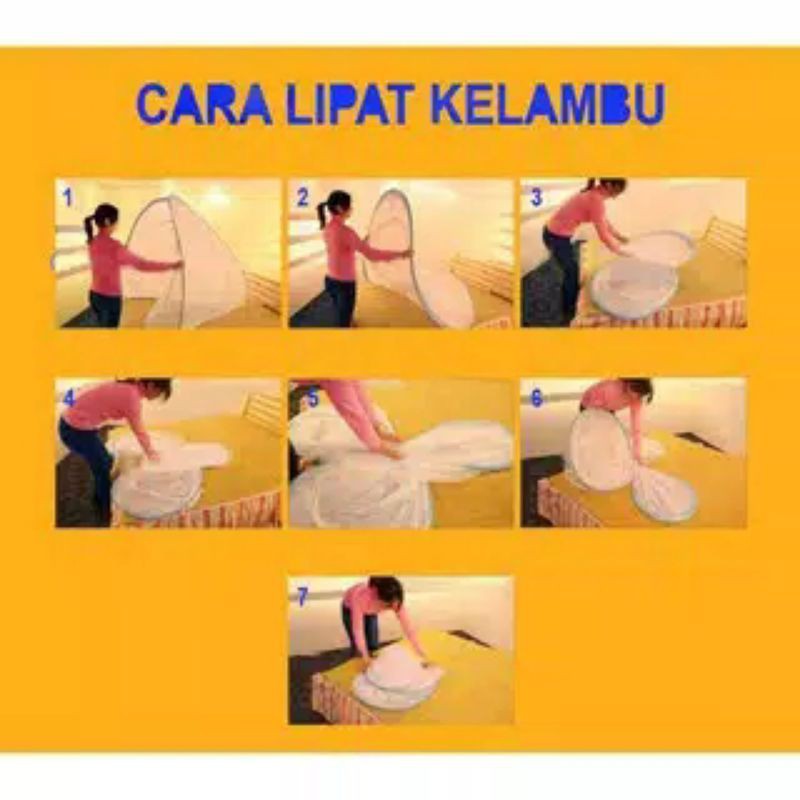 CARA LIPAT KELAMBU

1

2

3

4

5

6

7