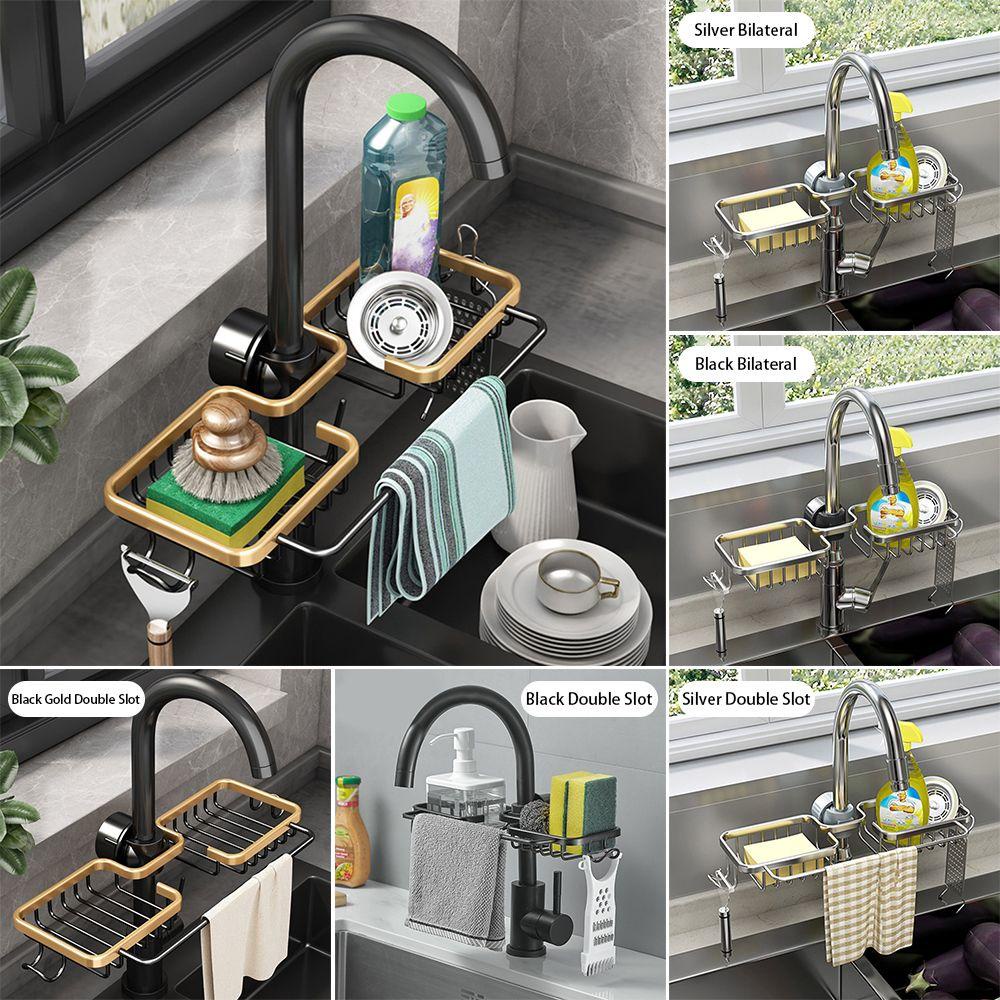 Silver Bilateral

Black Bilateral

Black Gold Double Slot

Black Double Slot

Silver Double Slot