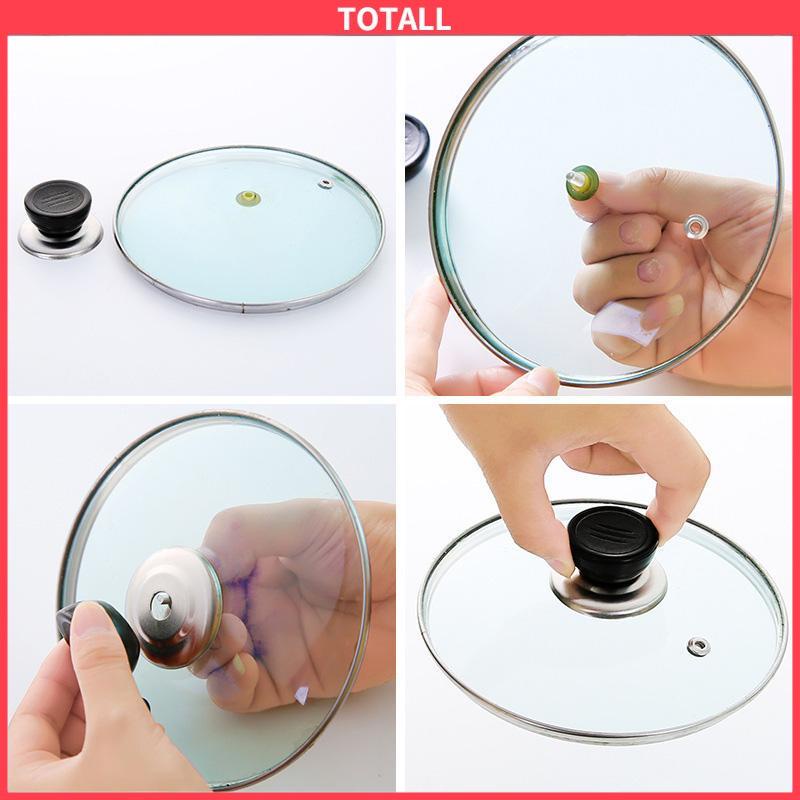 TOTALL