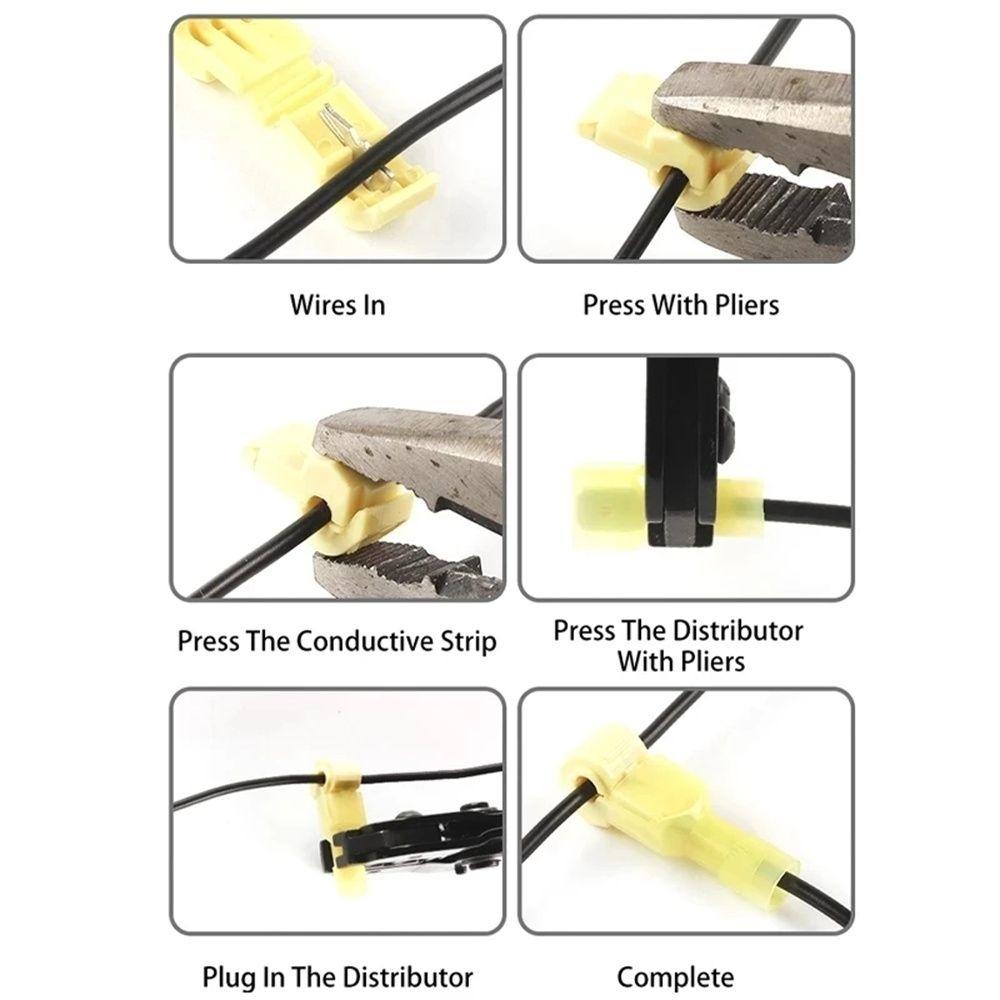 Wires In

Press With Pliers

Press The Conductive Strip

Press The Distributor With Pliers

Plug In The Distributor

Complete